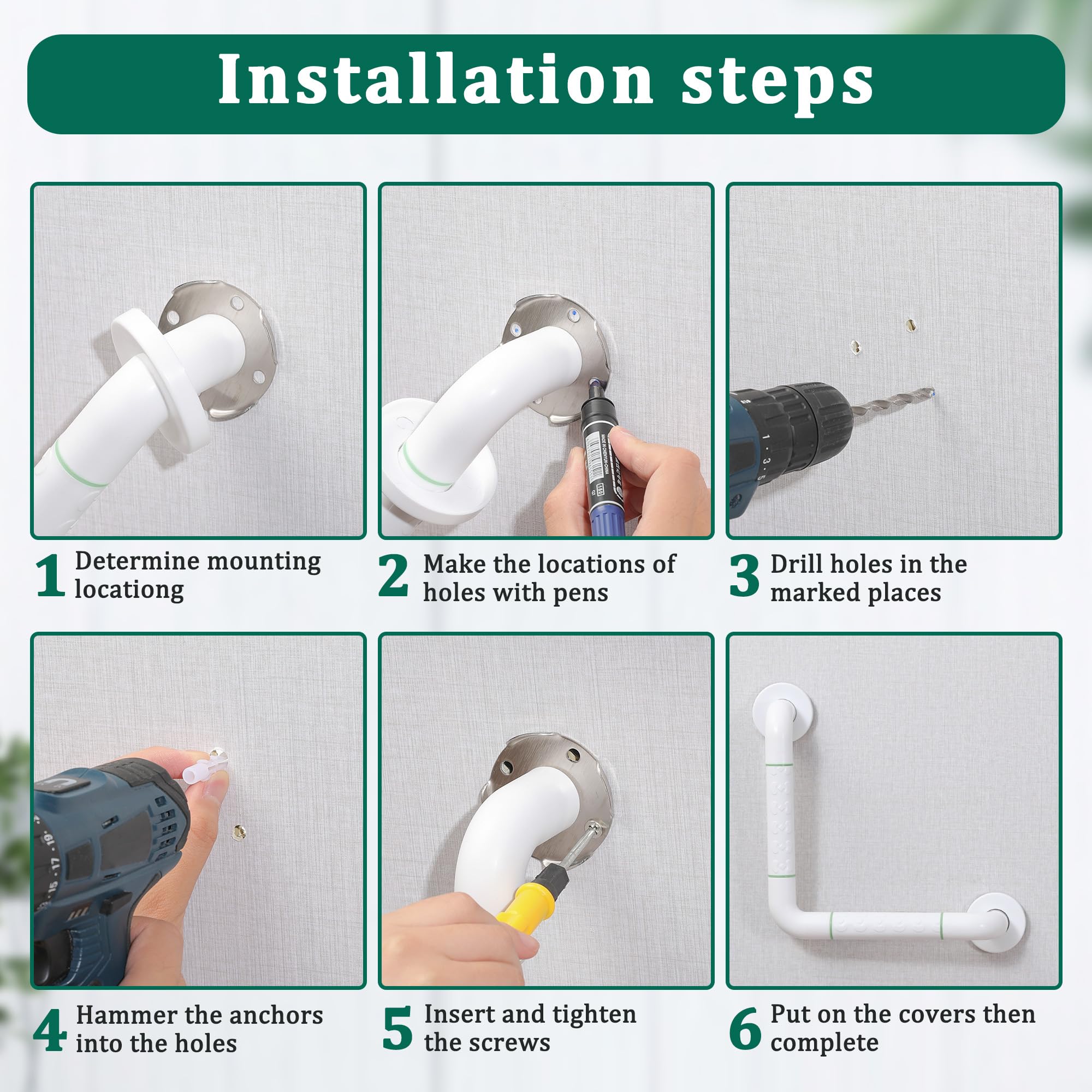 Installation steps

1 Determine mounting locationg

2 Make the locations of holes with pens

3 Drill holes in the marked places

4 Hammer the anchors into the holes

5 Insert and tighten the screws

6 Put on the covers then complete