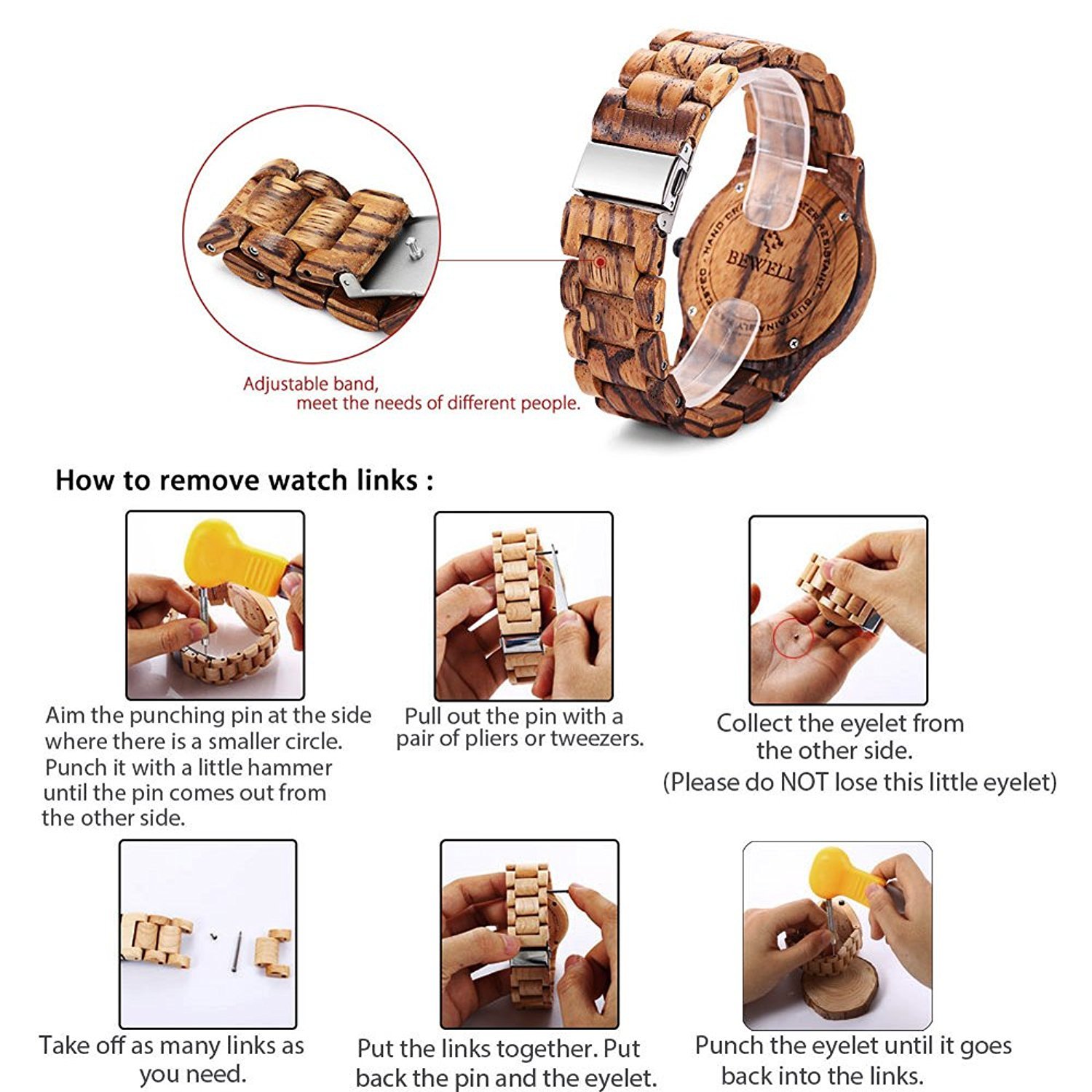 BEWELL

Adjustable band, meet the needs of different people.

How to remove watch links :

Aim the punching pin at the side where there is a smaller circle. Punch it with a little hammer until the pin comes out from the other side.

Pull out the pin with a pair of pliers or tweezers.

Collect the eyelet from the other side. (Please do NOT lose this little eyelet)

Take off as many links as you need.

Put the links together. Put back the pin and the eyelet.

Punch the eyelet until it goes back into the links.