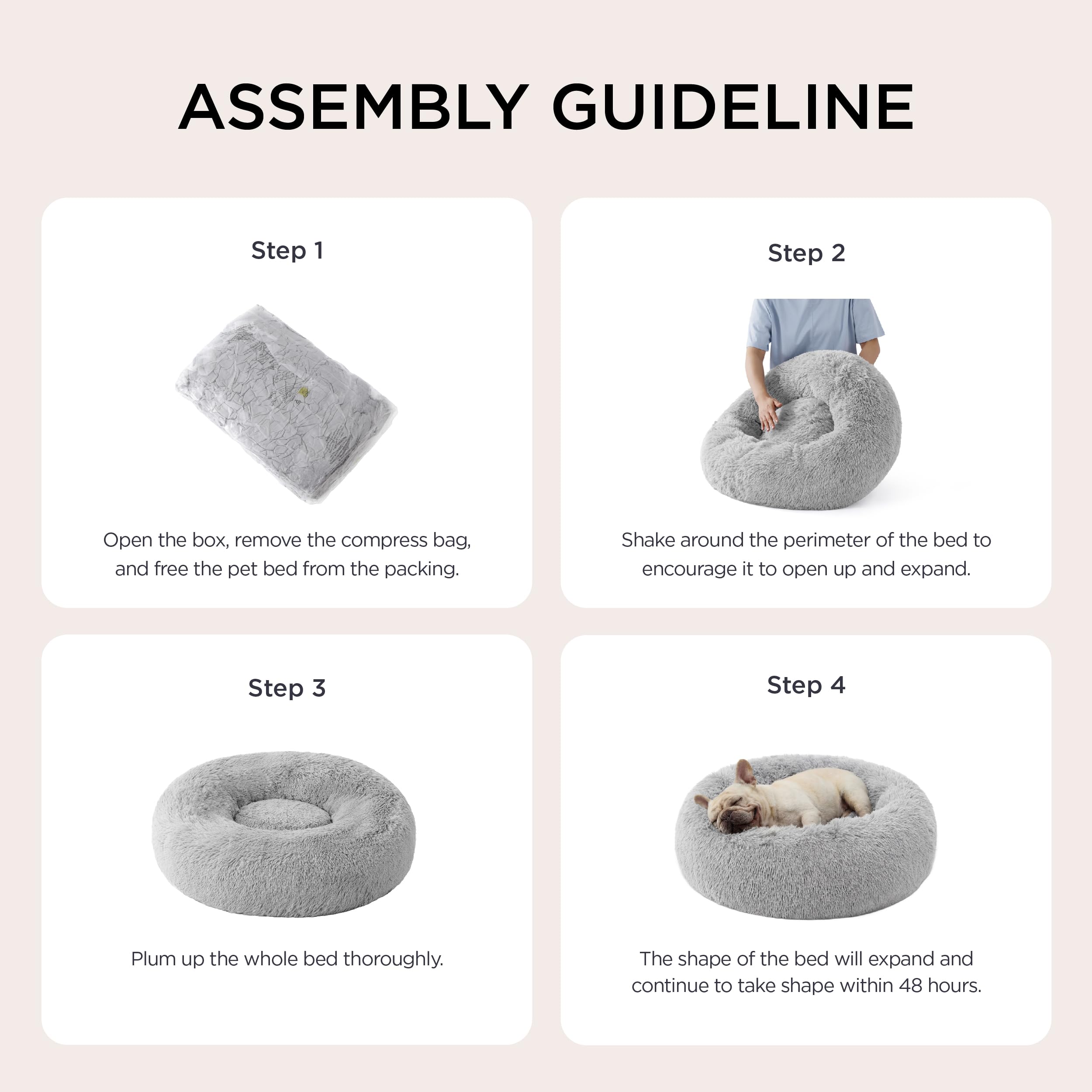 ASSEMBLY GUIDELINE

Step 1

Open the box, remove the compress bag, and free the pet bed from the packing.

Step 2

Shake around the perimeter of the bed to encourage it to open up and expand.

Step 3

Plum up the whole bed thoroughly.

Step 4

The shape of the bed will expand and continue to take shape within 48 hours.