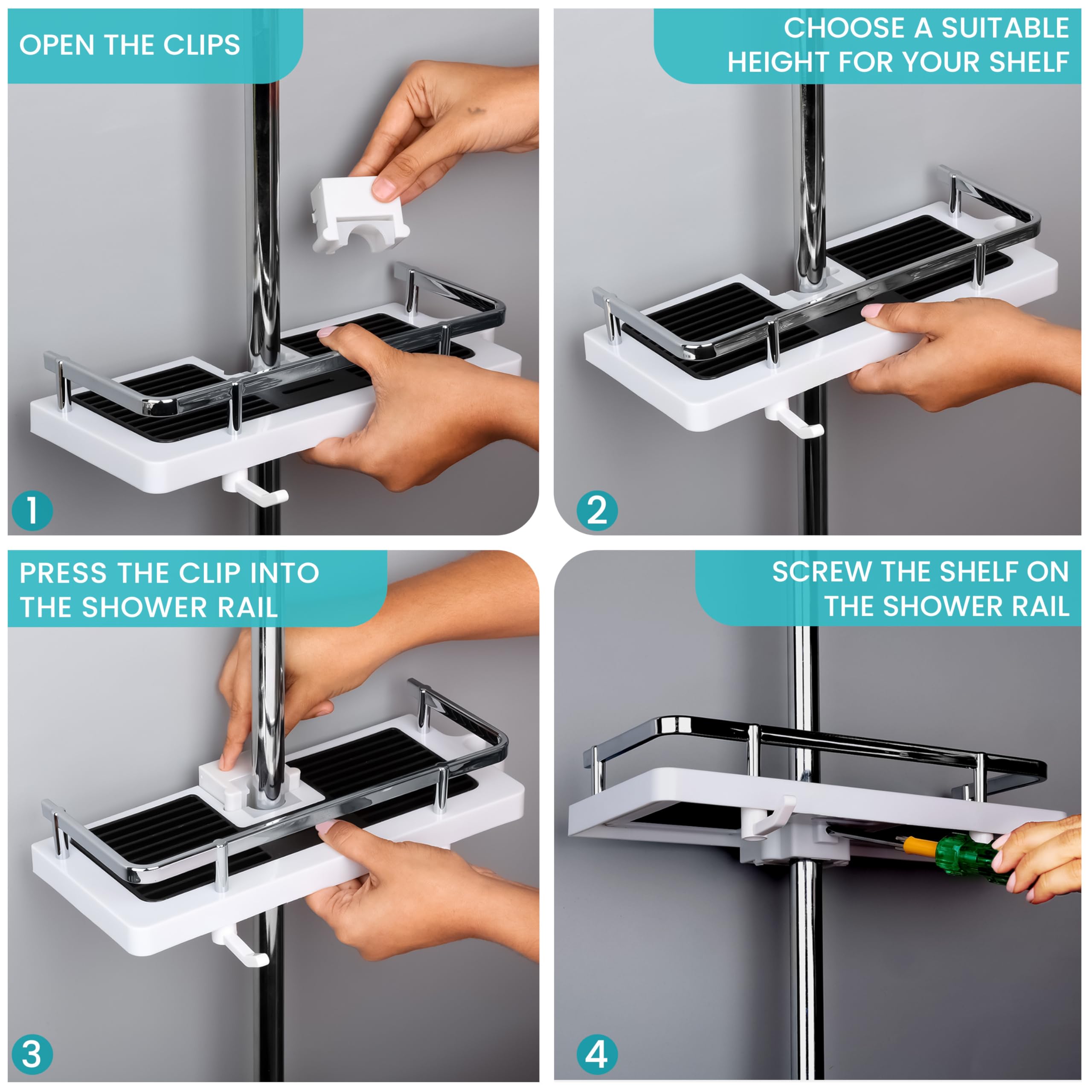 OPEN THE CLIPS

1

CHOOSE A SUITABLE HEIGHT FOR YOUR SHELF

2

PRESS THE CLIP INTO THE SHOWER RAIL

3

SCREW THE SHELF ON THE SHOWER RAIL

4