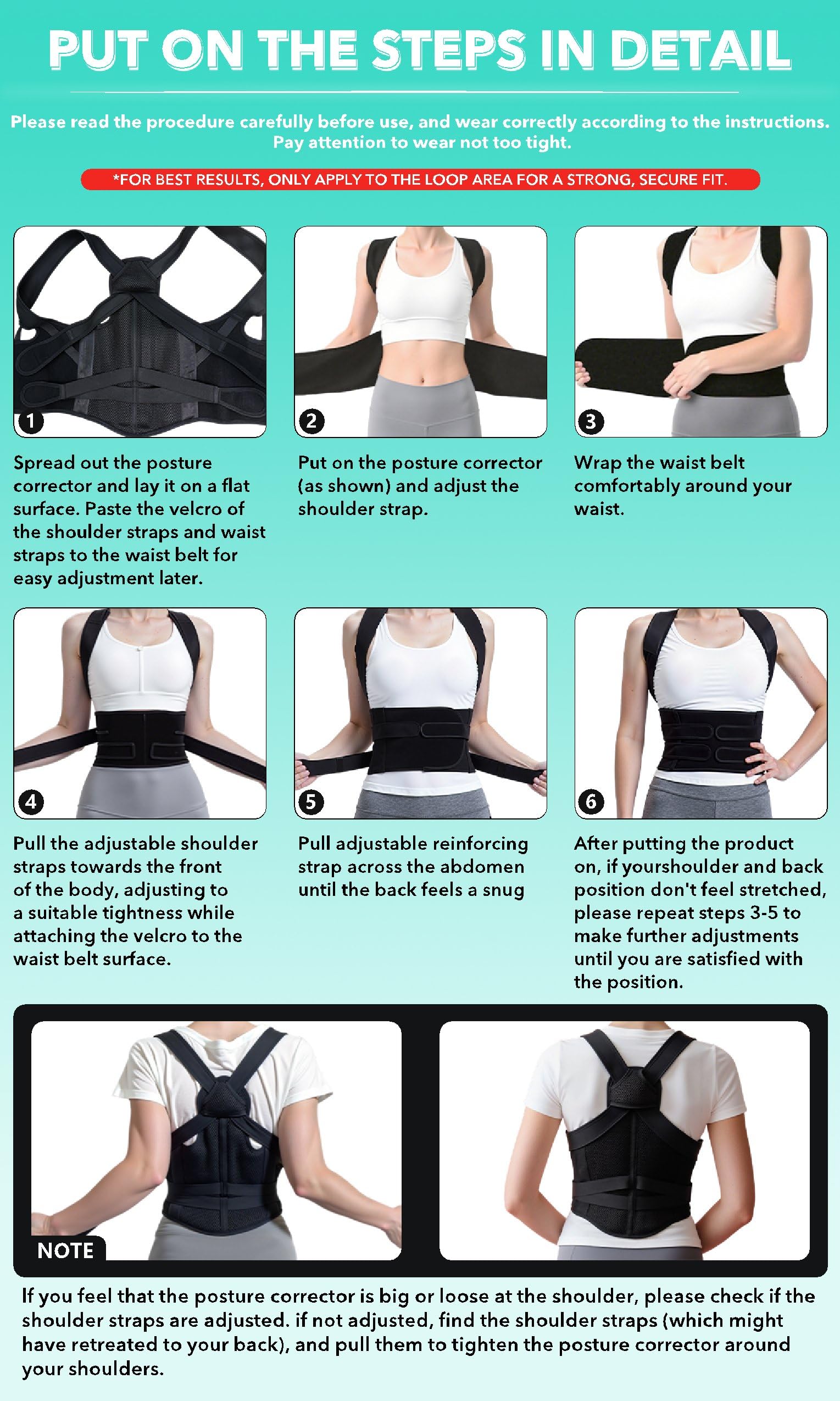 PUT ON THE STEPS IN DETAIL

Please read the procedure carefully before use, and wear correctly according to the instructions. Pay attention to wear not too tight.

*FOR BEST RESULTS, ONLY APPLY TO THE LOOP AREA FOR A STRONG, SECURE FIT.

1

Spread out the posture corrector and lay it on a flat surface. Paste the velcro of the shoulder straps and waist straps to the waist belt for easy adjustment later.

2

Put on the posture corrector (as shown) and adjust the shoulder strap.

3

Wrap the waist belt comfortably around your waist.

4

Pull the adjustable shoulder straps towards the front of the body, adjusting to a suitable tightness while attaching the velcro to the waist belt surface.

5

Pull adjustable reinforcing strap across the abdomen until the back feels a snug

6

After putting the product on, if yourshoulder and back position don't feel stretched, please repeat steps 3-5 to make further adjustments until you are satisfied with the position.

NOTE

If you feel that the posture corrector is big or loose at the shoulder, please check if the shoulder straps are adjusted. if not adjusted, find the shoulder straps (which might have retreated to your back), and pull them to tighten the posture corrector around your shoulders.