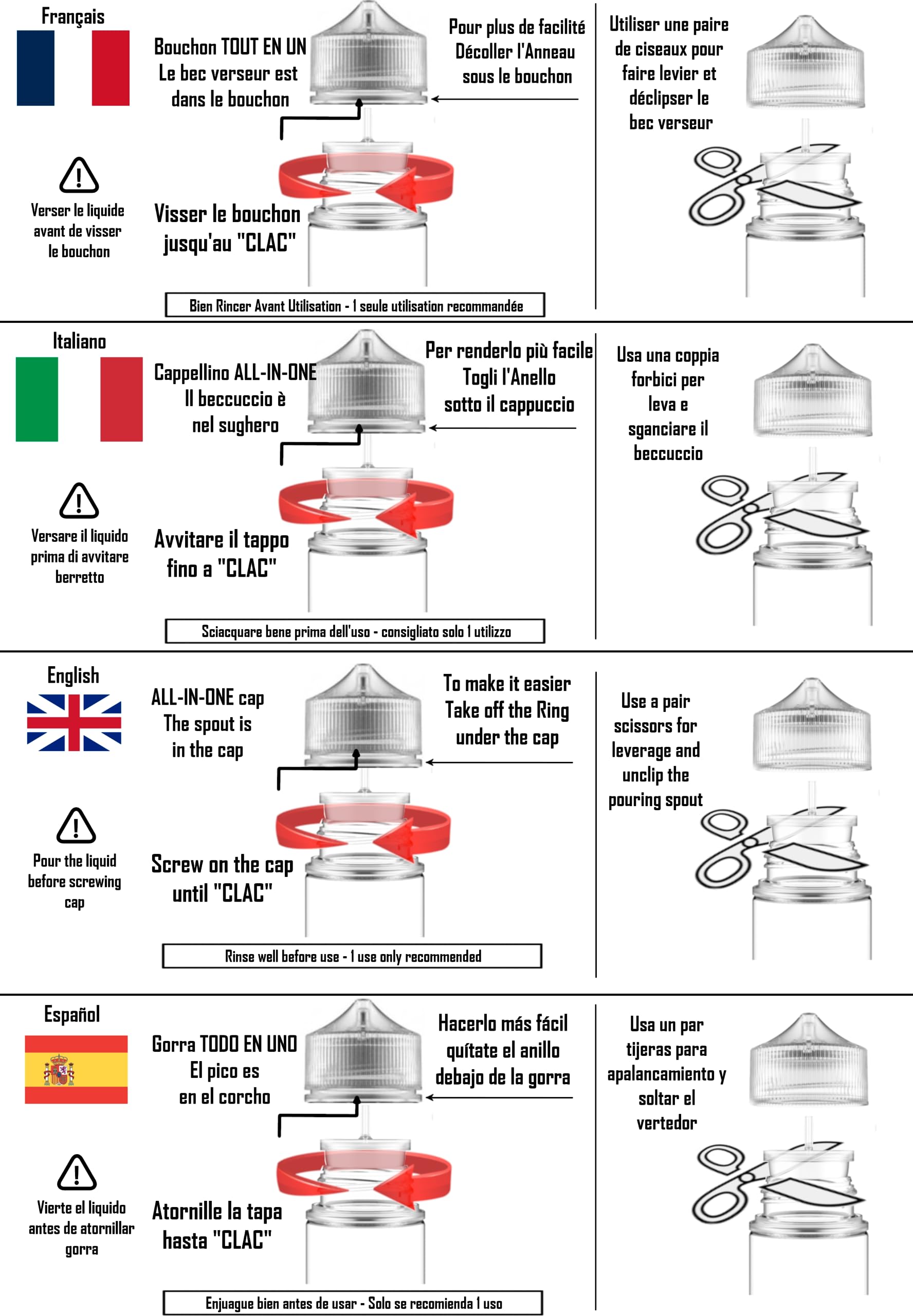 Français

Bouchon TOUT EN UN
Le bec verseur est dans le bouchon

Pour plus de facilité
Décoller l'Anneau sous le bouchon

Utiliser une paire de ciseaux pour faire levier et déclipser le bec verseur

Verser le liquide avant de visser le bouchon

Visser le bouchon jusqu'au "CLAC"

Bien Rincer Avant Utilisation - 1 seule utilisation recommandée

Italiano

Cappellino ALL-IN-ONE
Il beccuccio è nel sughero

Per renderlo più facile
Togli l'Anello sotto il cappuccio

Usa una coppia forbici per leva e sganciare il beccuccio

Versare il liquido prima di avvitare berretto

Avvitare il tappo fino a "CLAC"

Sciacquare bene prima dell'uso - consigliato solo 1 utilizzo

English

ALL-IN-ONE cap
The spout is in the cap

To make it easier
Take off the Ring under the cap

Use a pair scissors for leverage and unclip the pouring spout

Pour the liquid before screwing cap

Screw on the cap until "CLAC"

Rinse well before use - 1 use only recommended

Español

Gorra TODO EN UNO
El pico es en el corcho

Hacerlo más fácil
quítate el anillo debajo de la gorra

Usa un par tijeras para apalancamiento y soltar el vertedor

Vierte el liquido antes de atornillar gorra

Atornille la tapa hasta "CLAC"

Enjuague bien antes de usar - Solo se recomienda 1 uso