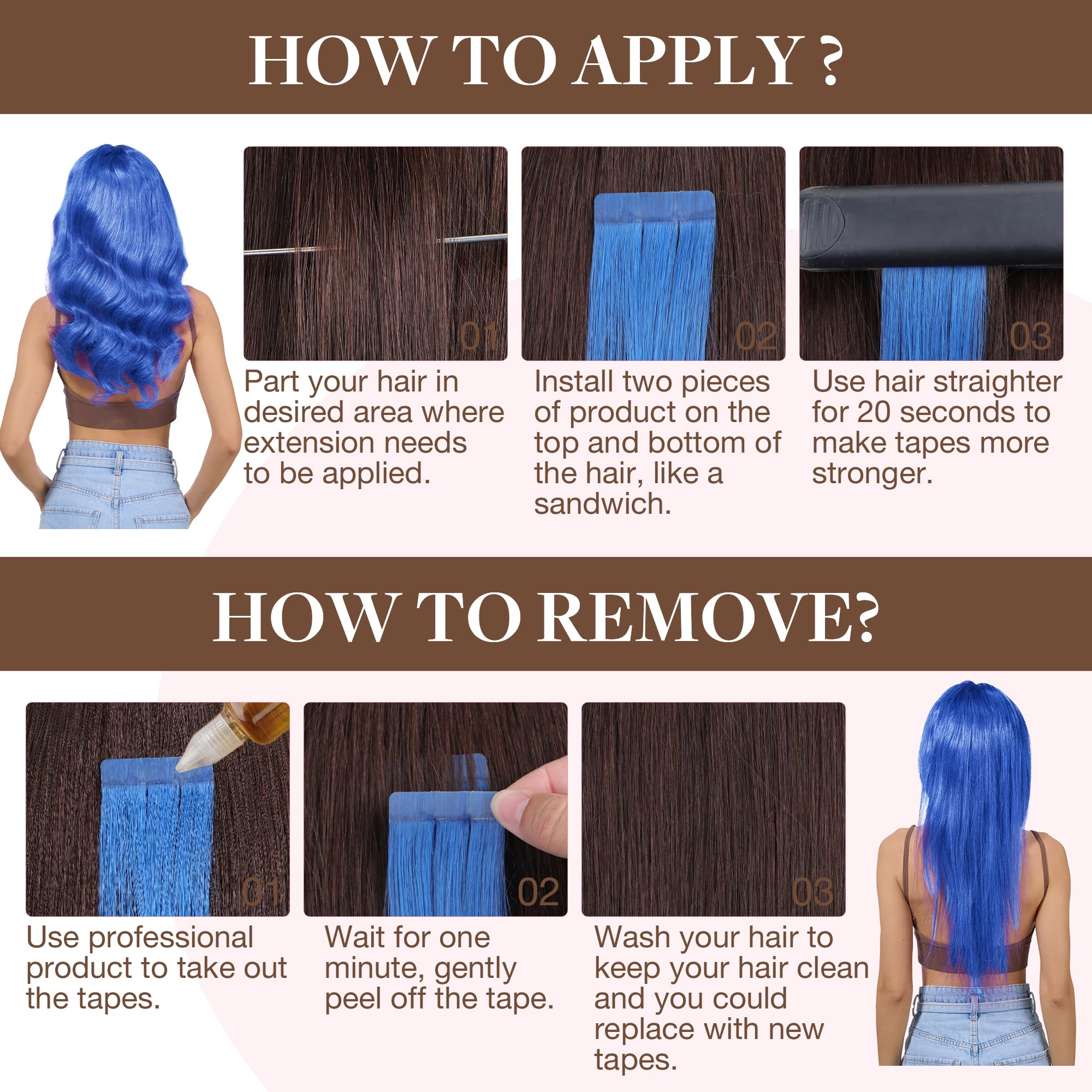 HOW TO APPLY ?

01

Part your hair in desired area where extension needs to be applied.

02

Install two pieces of product on the top and bottom of the hair, like a sandwich.

03

Use hair straighter for 20 seconds to make tapes more stronger.

HOW TO REMOVE?

01

Use professional product to take out the tapes.

02

Wait for one minute, gently peel off the tape.

03

Wash your hair to keep your hair clean and you could replace with new tapes.