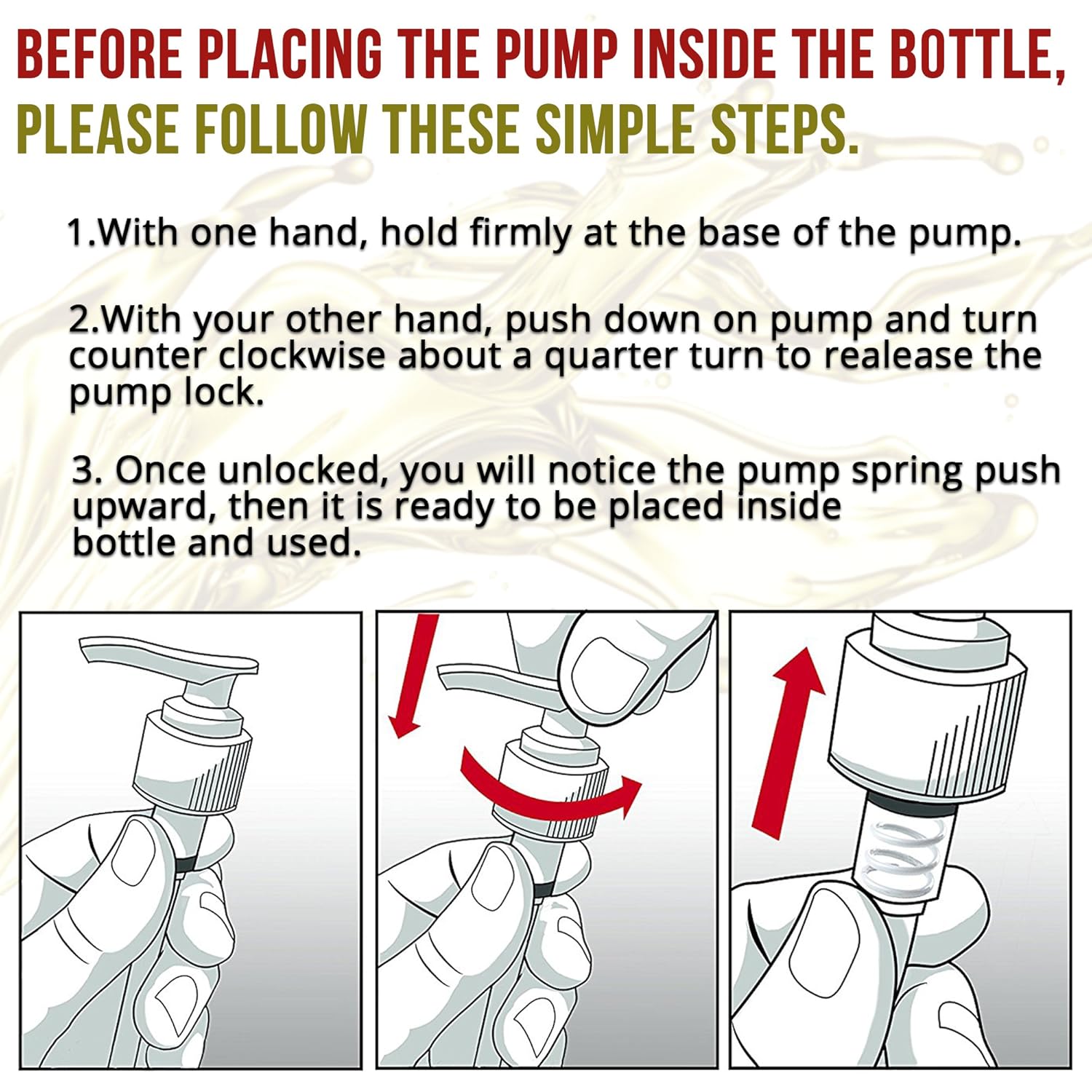 BEFORE PLACING THE PUMP INSIDE THE BOTTLE, PLEASE FOLLOW THESE SIMPLE STEPS.

1.With one hand, hold firmly at the base of the pump.

2.With your other hand, push down on pump and turn counter clockwise about a quarter turn to realease the pump lock.

3. Once unlocked, you will notice the pump spring push upward, then it is ready to be placed inside bottle and used.