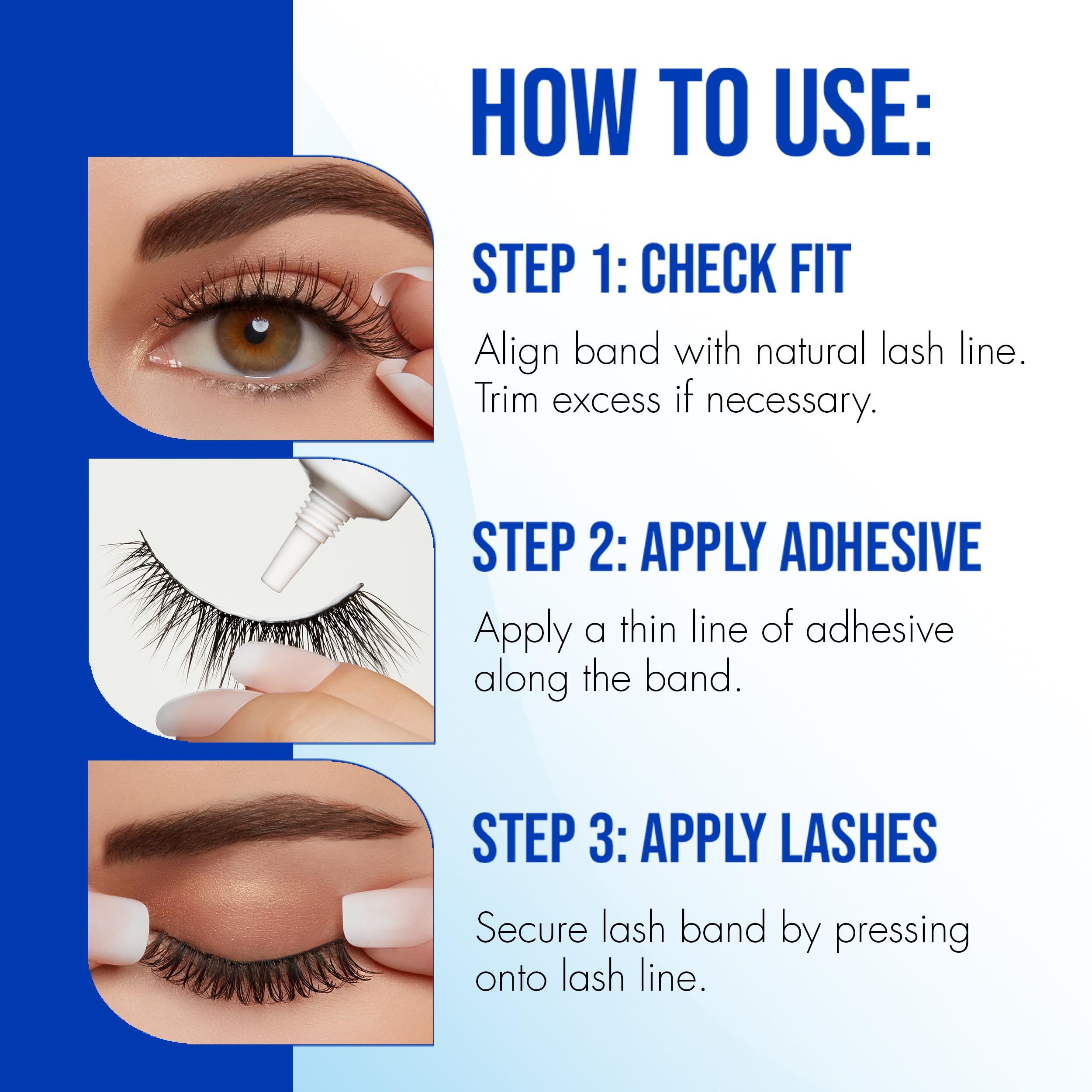 HOW TO USE:

STEP 1: CHECK FIT

Align band with natural lash line. Trim excess if necessary.

STEP 2: APPLY ADHESIVE

Apply a thin line of adhesive along the band.

STEP 3: APPLY LASHES

Secure lash band by pressing onto lash line.