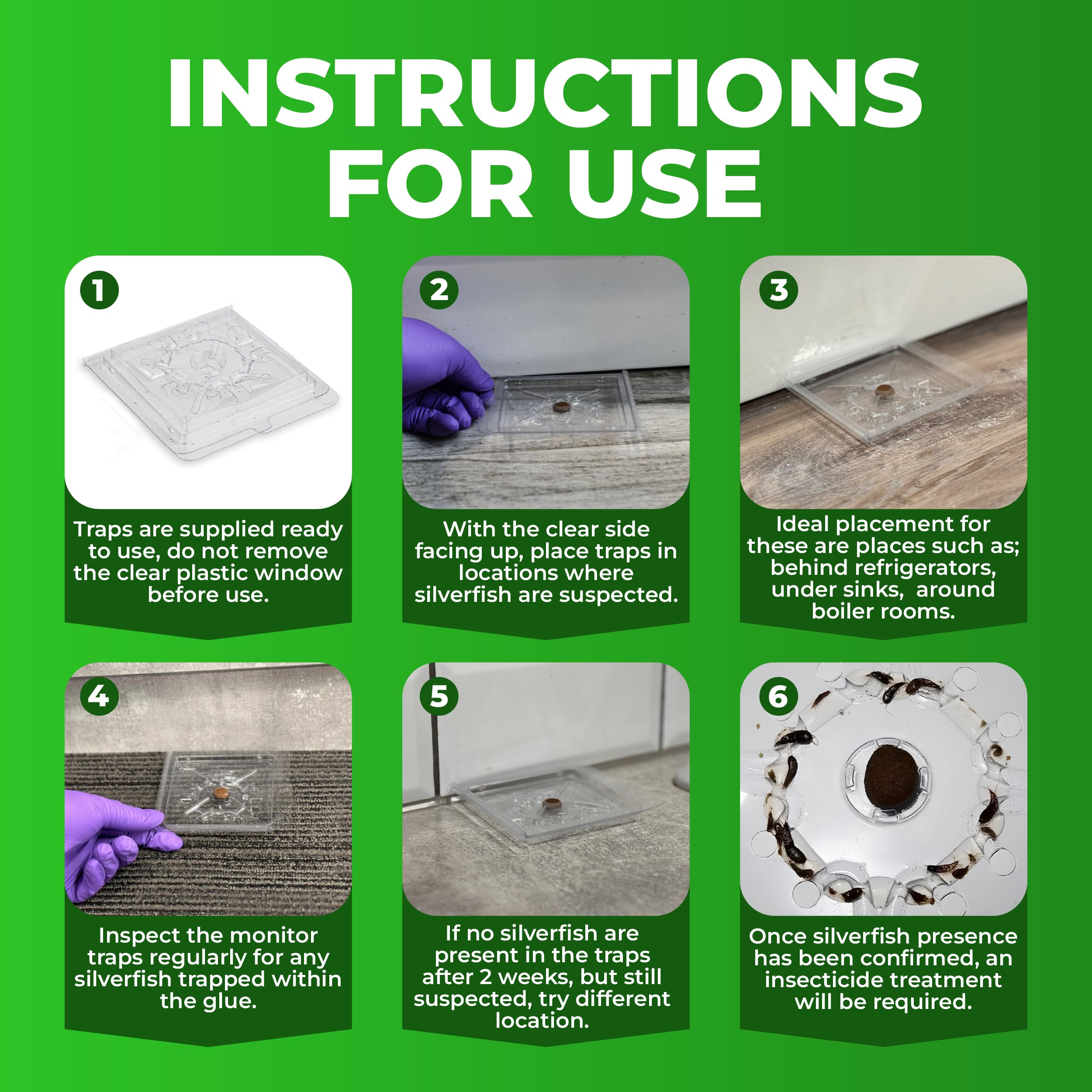 INSTRUCTIONS FOR USE

1
Traps are supplied ready to use, do not remove the clear plastic window before use.

2
With the clear side facing up, place traps in locations where silverfish are suspected.

3
Ideal placement for these are places such as; behind refrigerators, under sinks, around boiler rooms.

4
Inspect the monitor traps regularly for any silverfish trapped within the glue.

5
If no silverfish are present in the traps after 2 weeks, but still suspected, try different location.

6
Once silverfish presence has been confirmed, an insecticide treatment will be required.