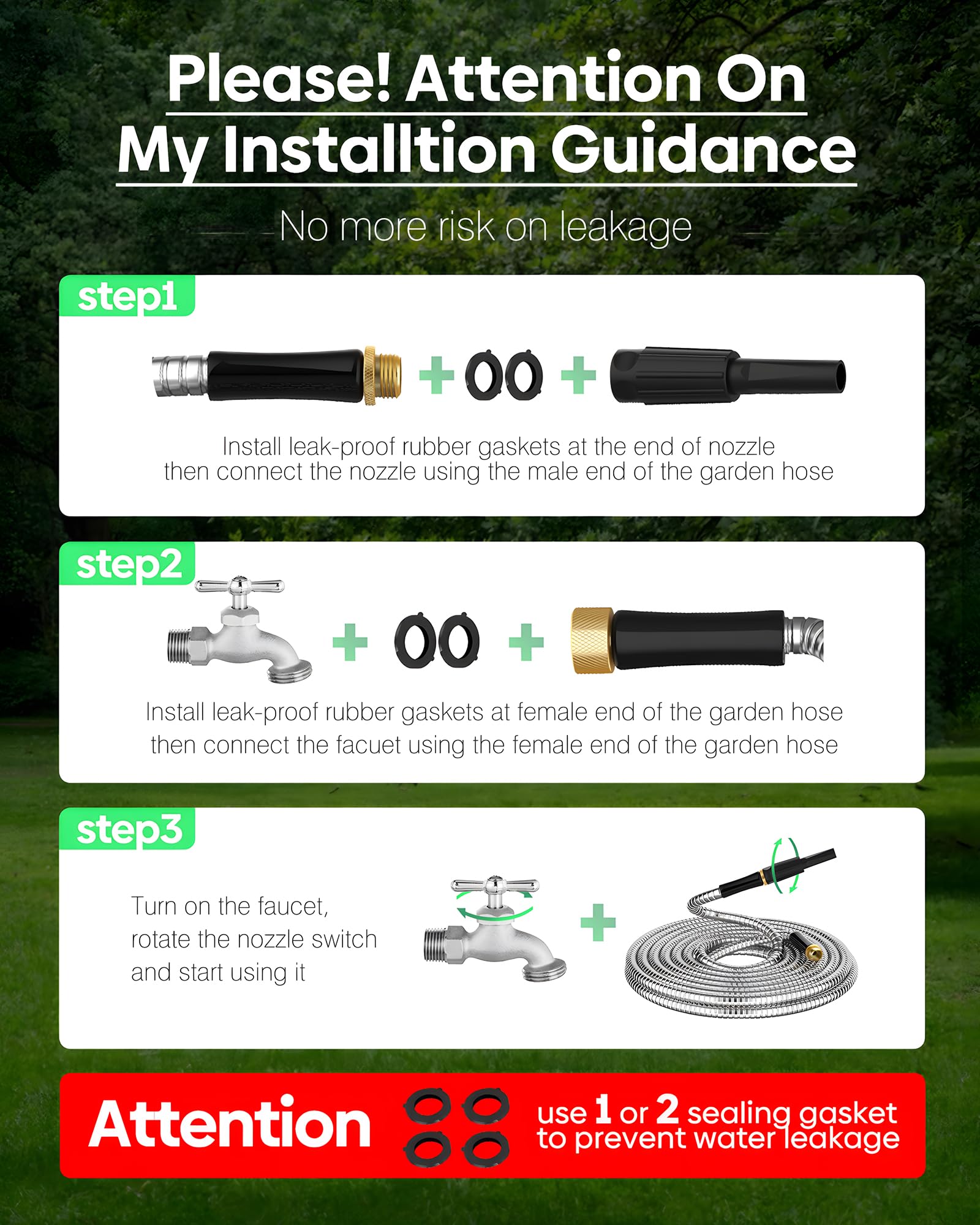 Please! Attention On My Installtion Guidance

No more risk on leakage

step1

Install leak-proof rubber gaskets at the end of nozzle then connect the nozzle using the male end of the garden hose

step2

Install leak-proof rubber gaskets at female end of the garden hose then connect the facuet using the female end of the garden hose

step3

Turn on the faucet, rotate the nozzle switch and start using it

Attention

use 1 or 2 sealing gasket to prevent water leakage