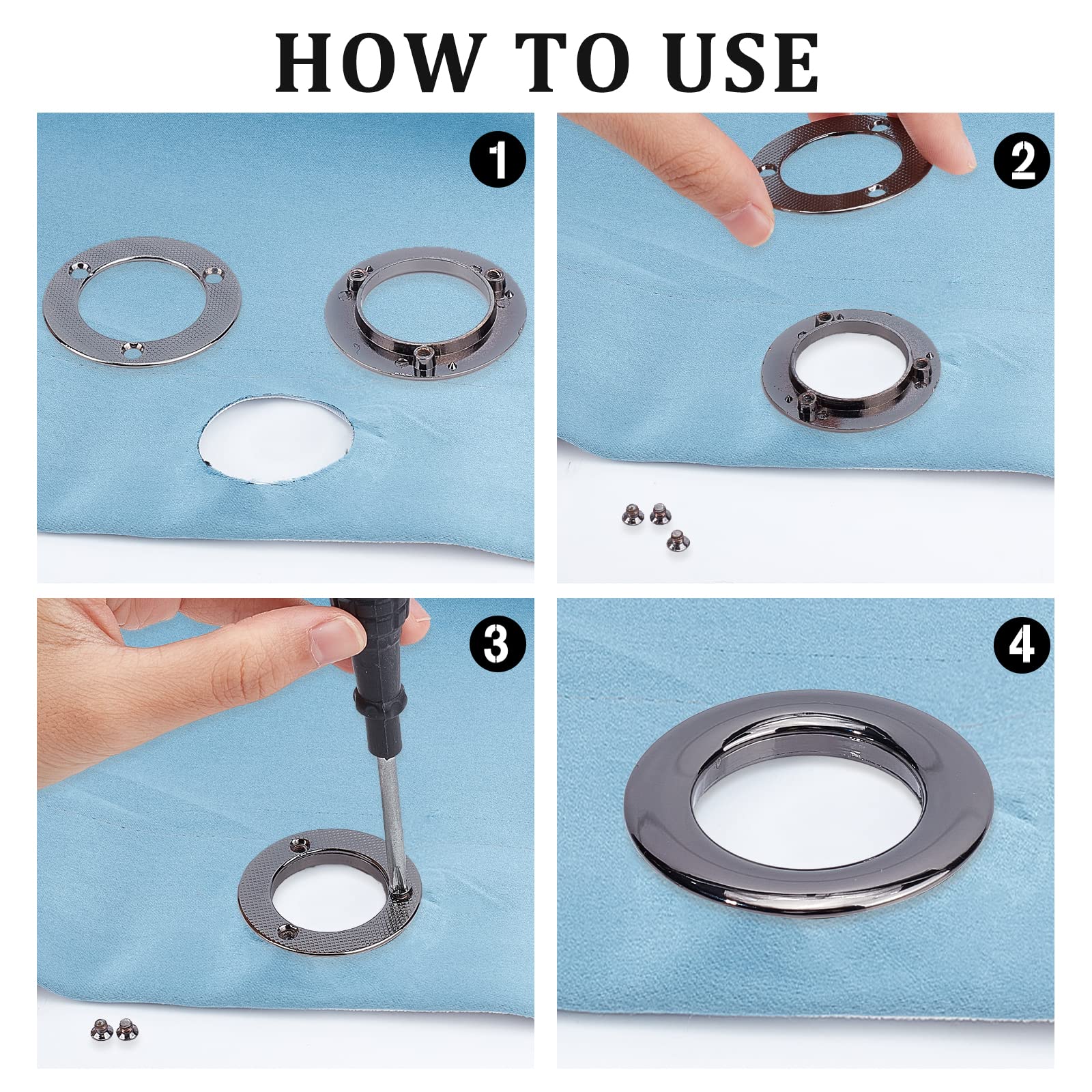 HOW TO USE

1

2

3

4