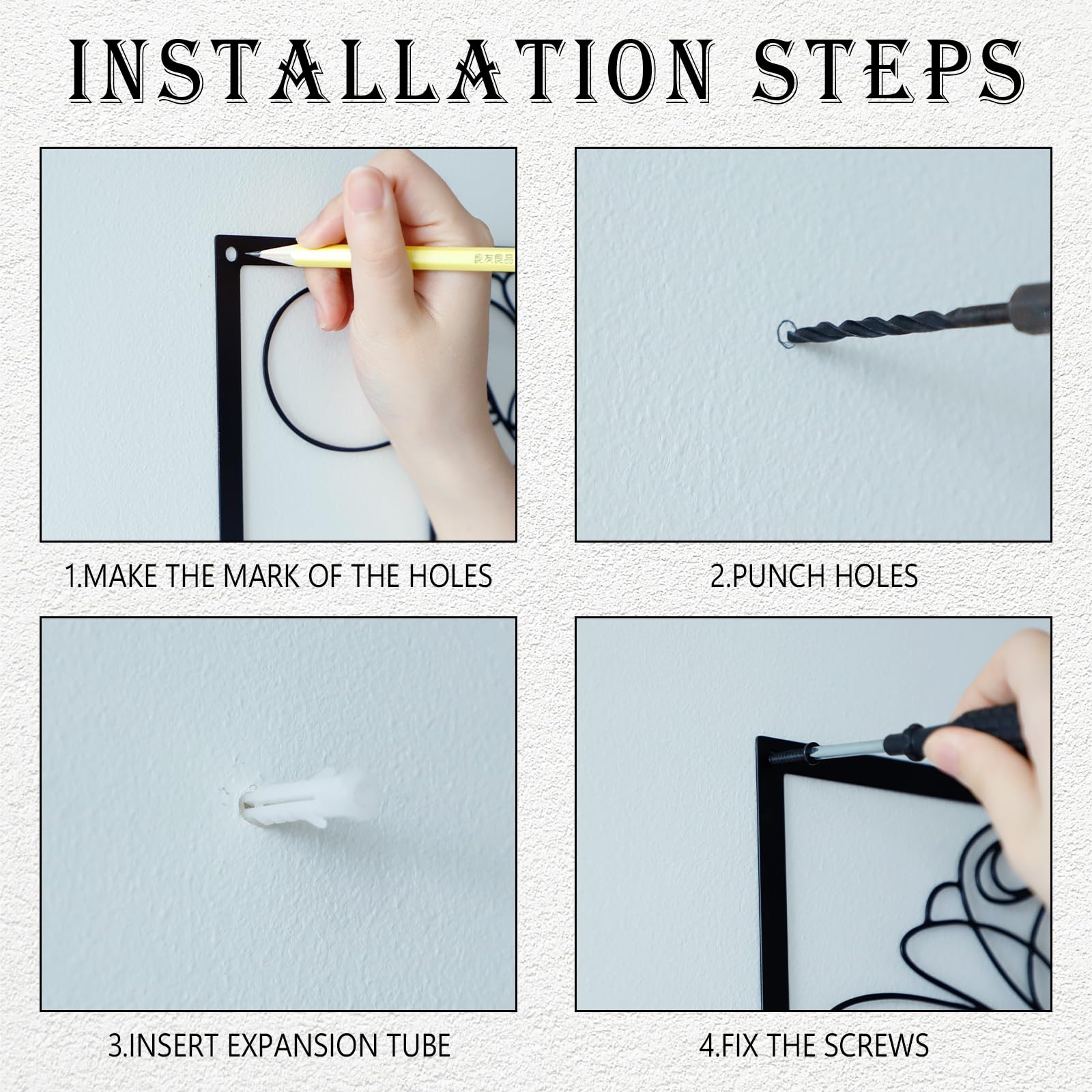 INSTALLATION STEPS

良友良品

1.MAKE THE MARK OF THE HOLES

2.PUNCH HOLES

3.INSERT EXPANSION TUBE

4.FIX THE SCREWS