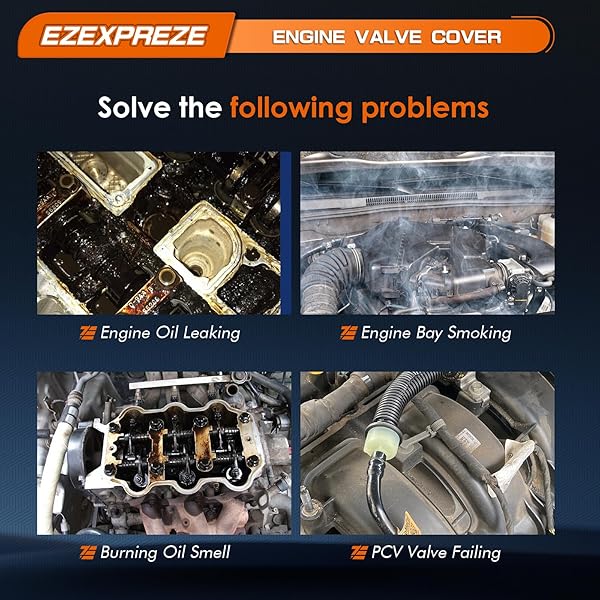 EZEXPREZE

ENGINE VALVE COVER

Solve the following problems

Engine Oil Leaking

Engine Bay Smoking

Burning Oil Smell

PCV Valve Failing