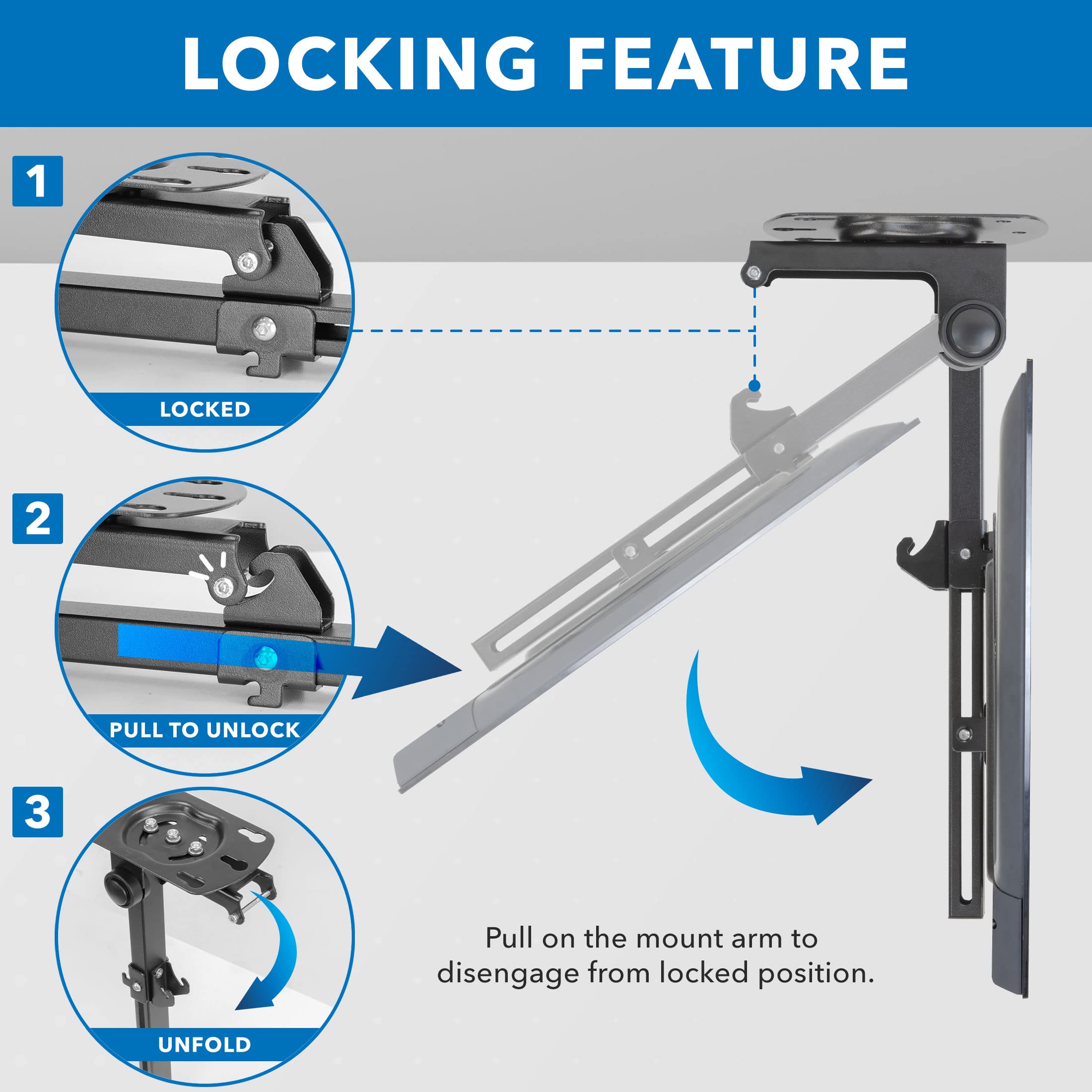 LOCKING FEATURE

1

LOCKED

2

PULL TO UNLOCK

3

UNFOLD

Pull on the mount arm to disengage from locked position.