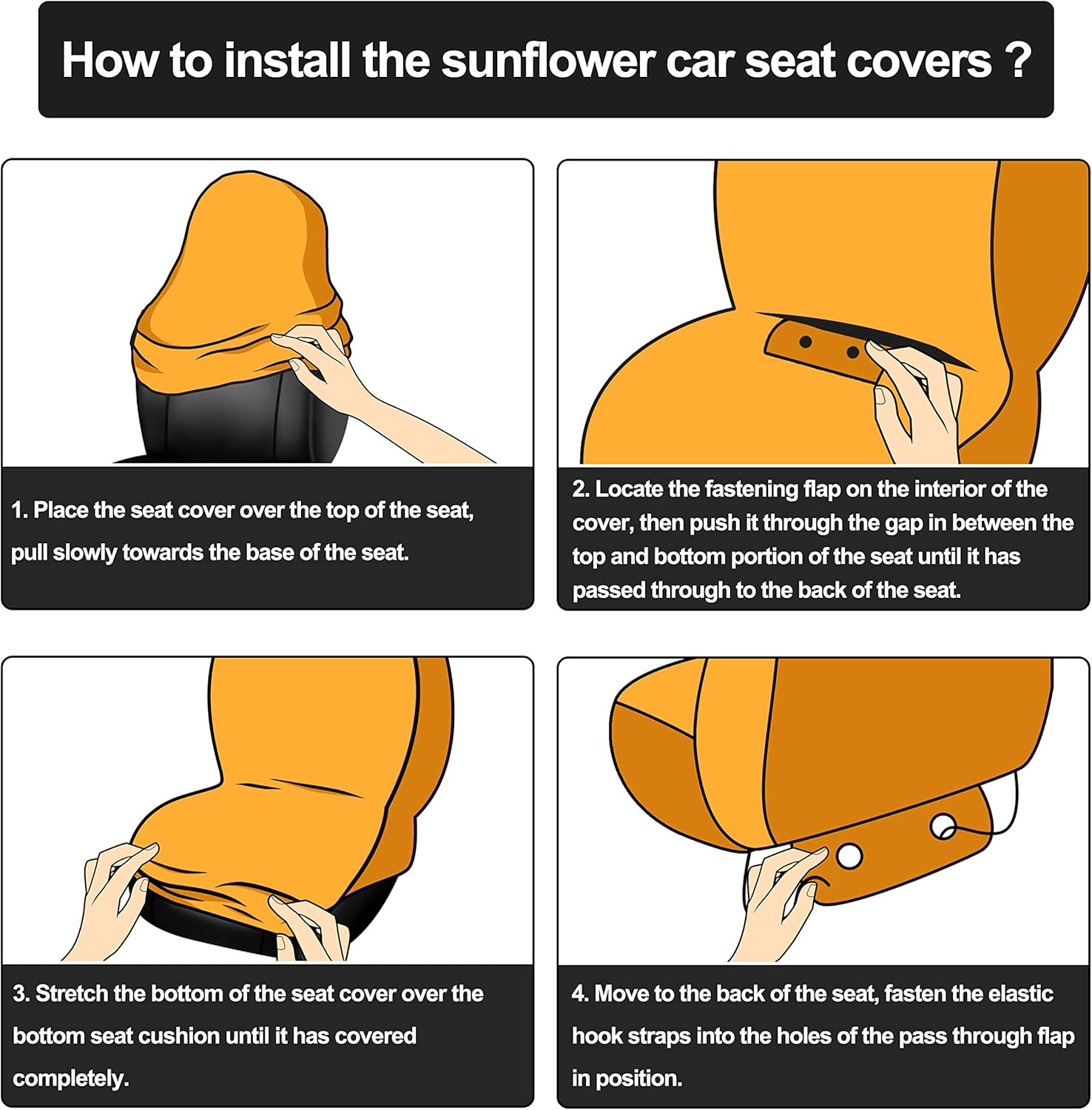 How to install the sunflower car seat covers ?

1. Place the seat cover over the top of the seat, pull slowly towards the base of the seat.

2. Locate the fastening flap on the interior of the cover, then push it through the gap in between the top and bottom portion of the seat until it has passed through to the back of the seat.

3. Stretch the bottom of the seat cover over the bottom seat cushion until it has covered completely.

4. Move to the back of the seat, fasten the elastic hook straps into the holes of the pass through flap in position.