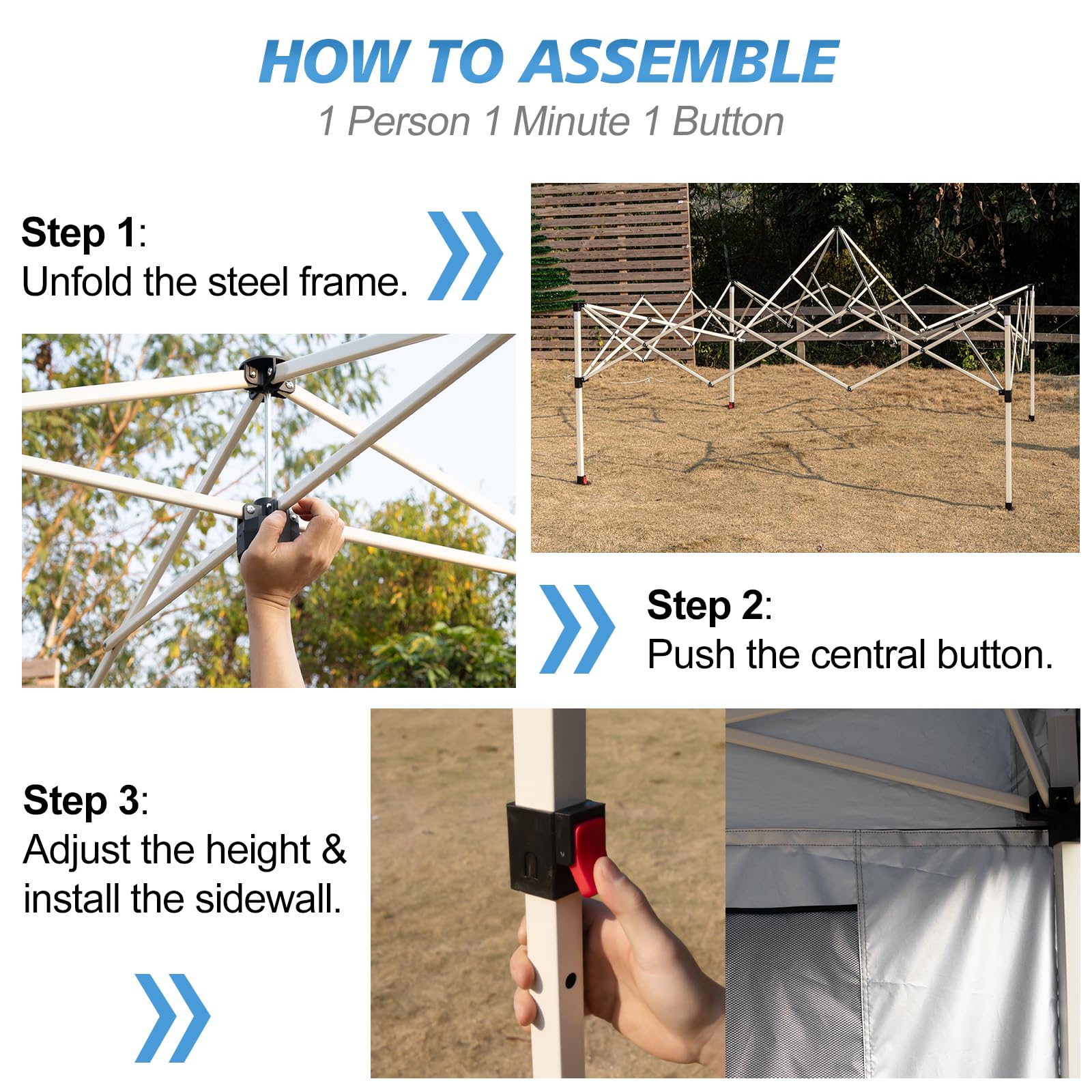 HOW TO ASSEMBLE

1 Person 1 Minute 1 Button

Step 1:
Unfold the steel frame.

Step 2:
Push the central button.

Step 3:
Adjust the height & install the sidewall.