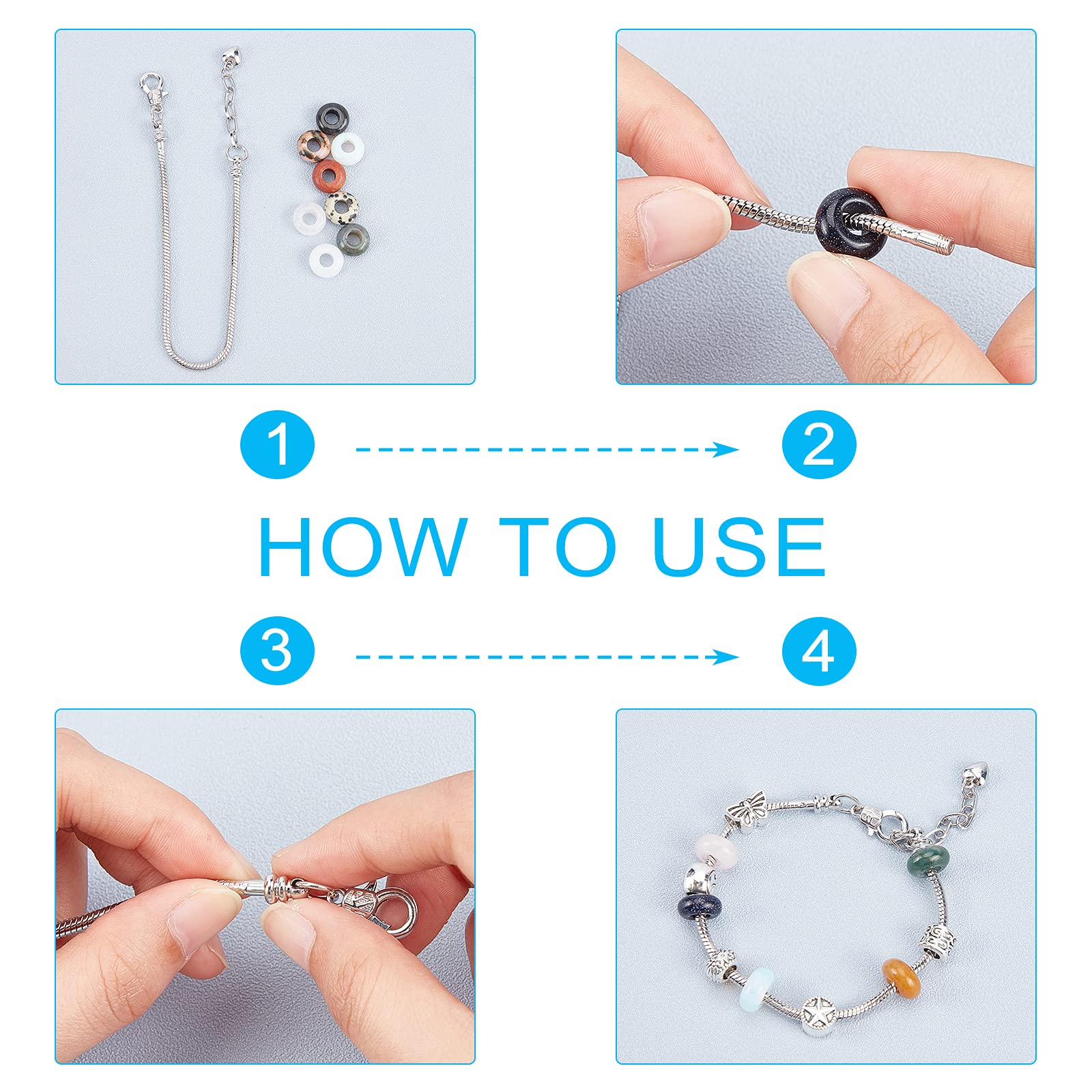 1
2
HOW TO USE
3
4