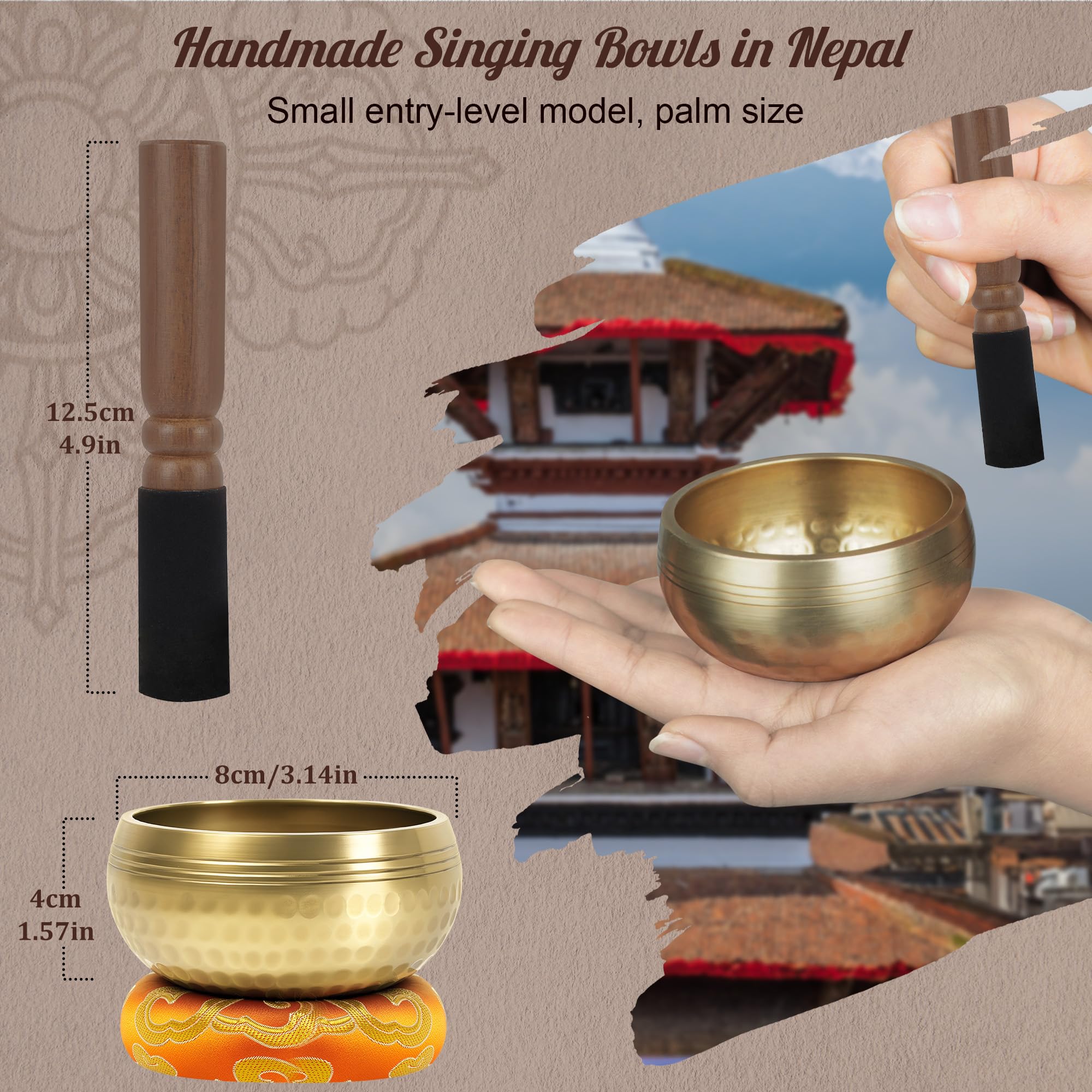 Handmade Singing Bowls in Nepal

Small entry-level model, palm size

12.5cm
4.9in

8cm/3.14in

4cm
1.57in