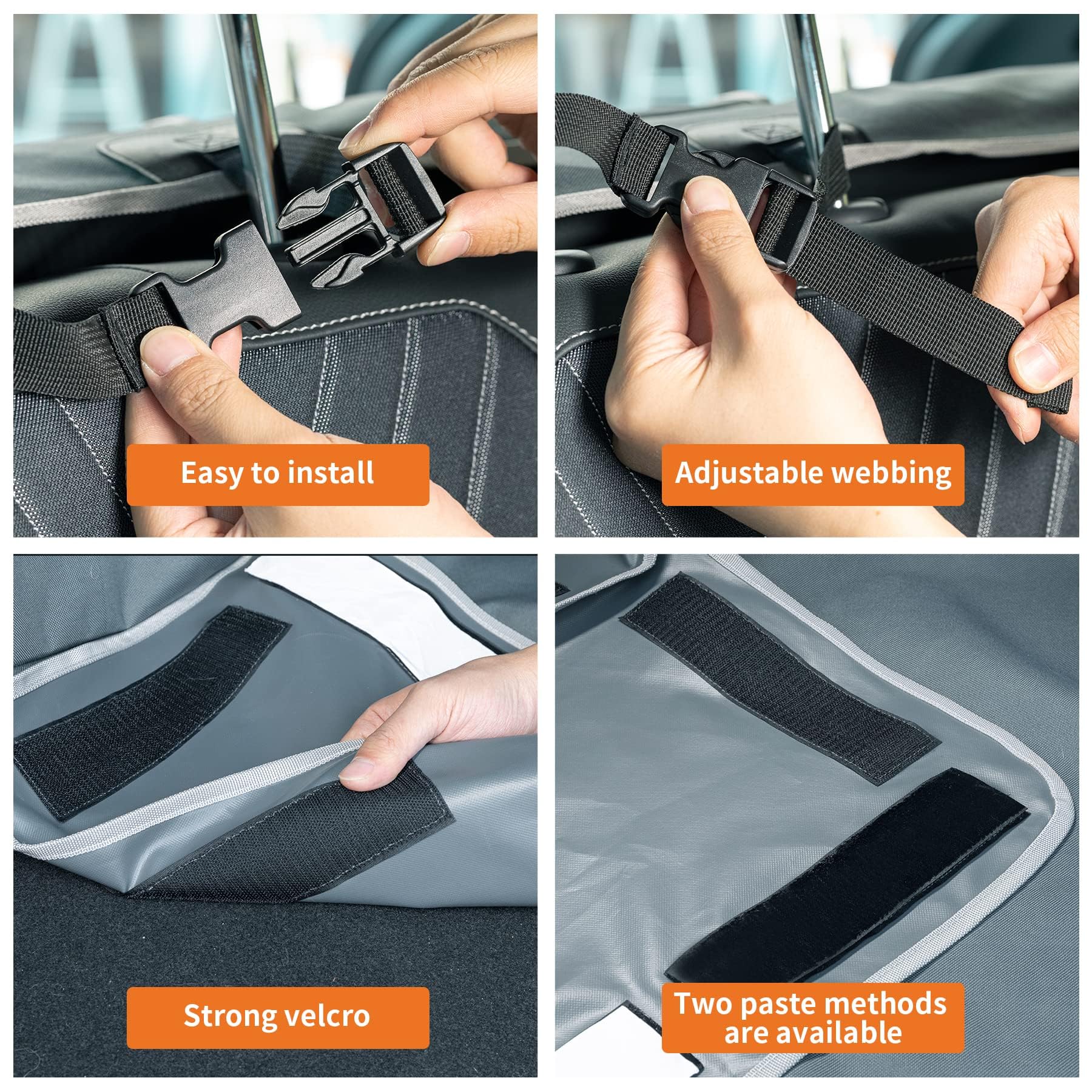 Easy to install

Adjustable webbing

Strong velcro

Two paste methods are available