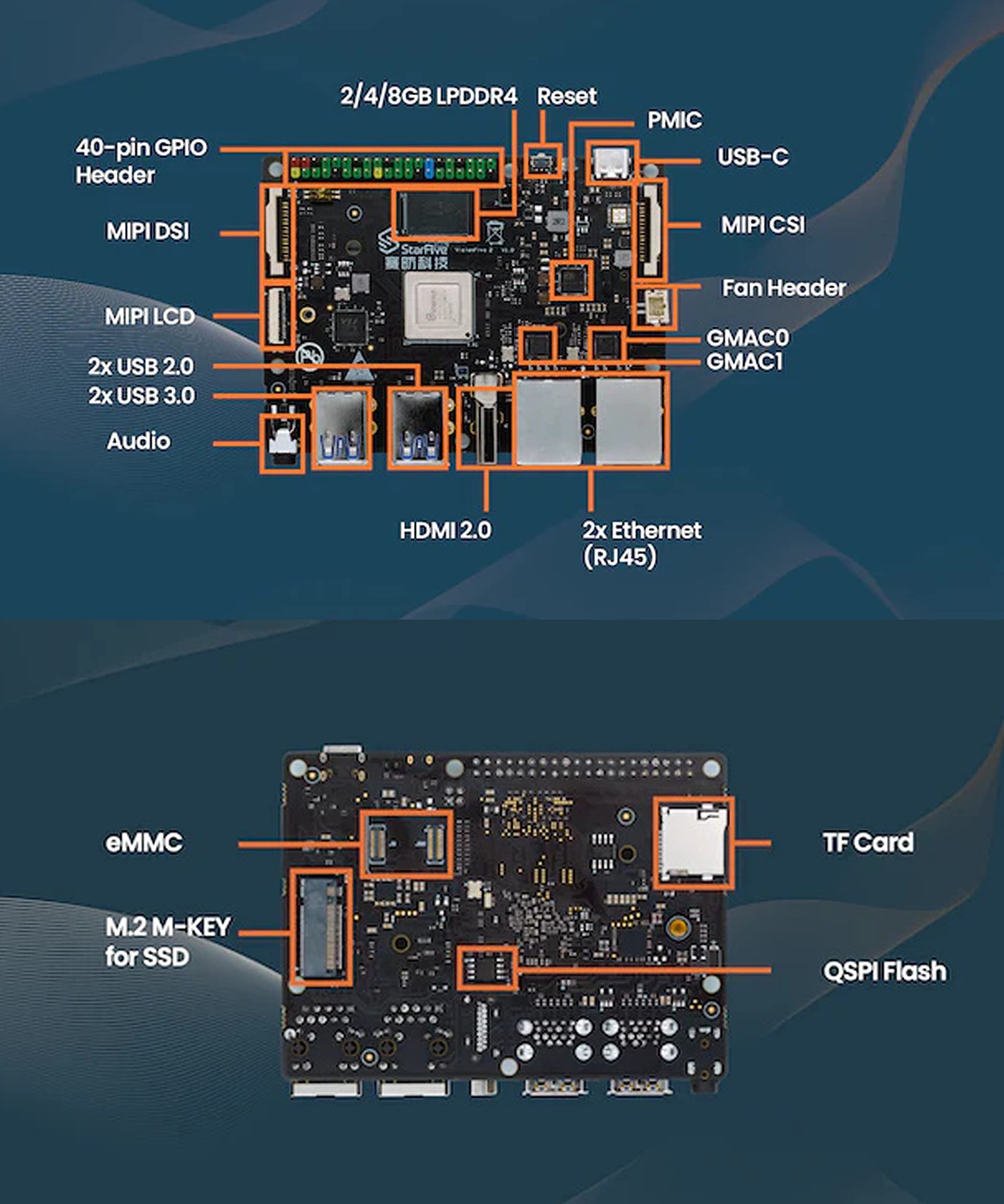 2/4/8GB LPDDR4

Reset

PMIC

40-pin GPIO Header

USB-C

MIPI DSI

MIPI CSI

StarFive

赛昉科技

VisionFive 2

Fan Header

MIPI LCD

GMAC0

GMAC1

2x USB 2.0

2x USB 3.0

Audio

HDMI 2.0

2x Ethernet (RJ45)

eMMC

TF Card

M.2 M-KEY for SSD

QSPI Flash