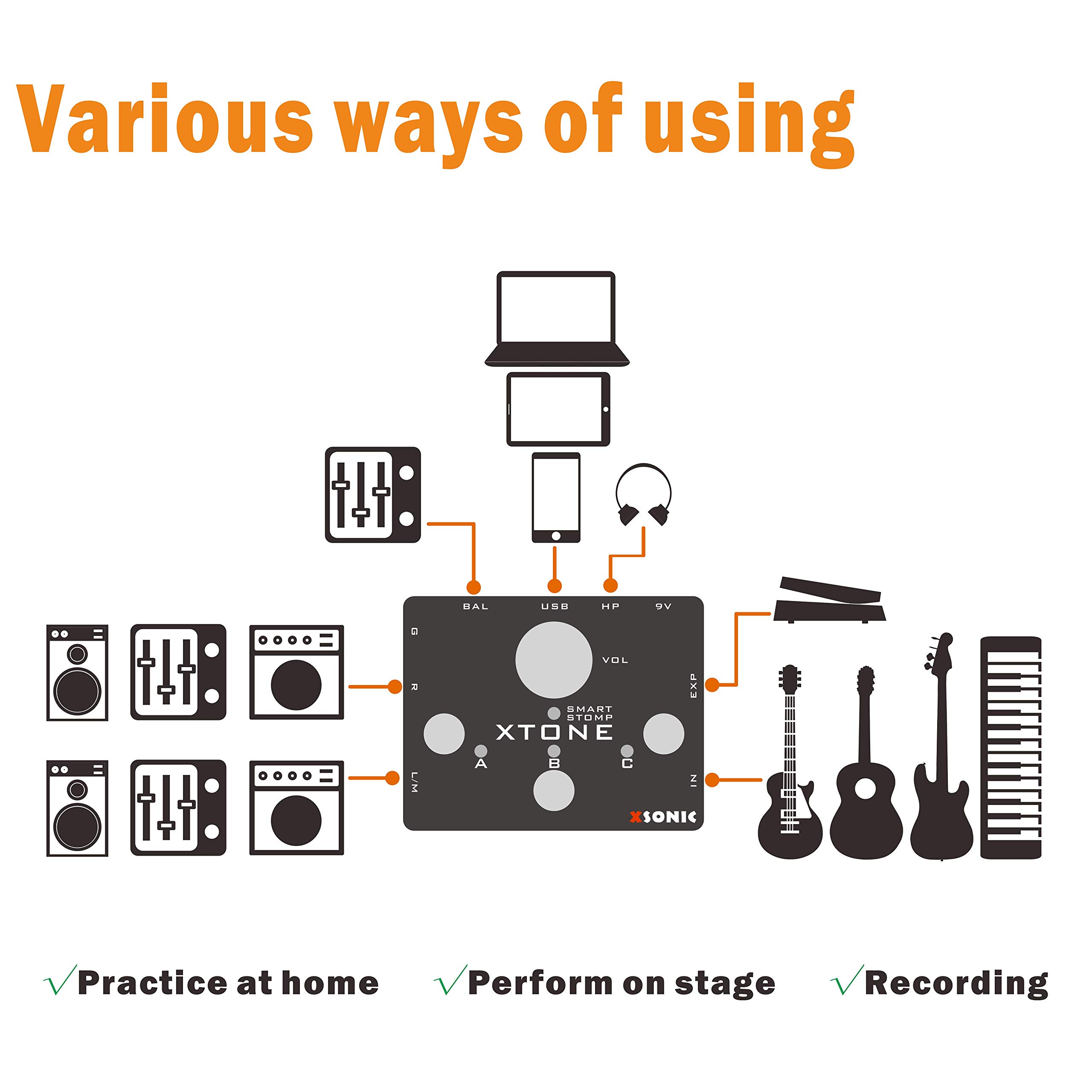 Various ways of using

BAL USB HP 9V

G

R

L/M

VOL

EXP

IN

SMART STOMP

XTONE

A B C

XSONIC

√Practice at home √Perform on stage √Recording