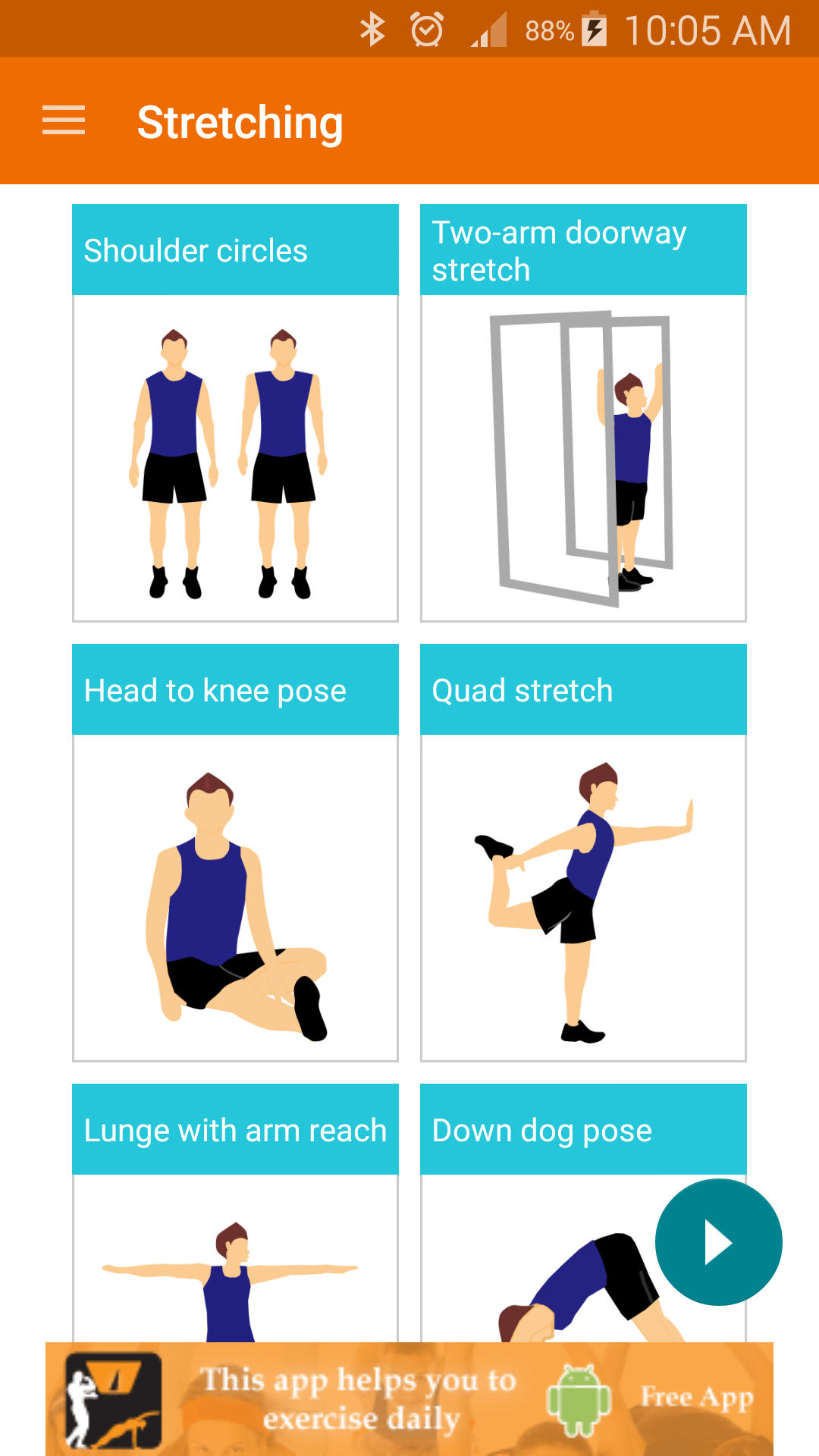 88% 10:05 AM

Stretching

Shoulder circles

Two-arm doorway stretch

Head to knee pose

Quad stretch

Lunge with arm reach

Down dog pose

This app helps you to exercise daily

Free App