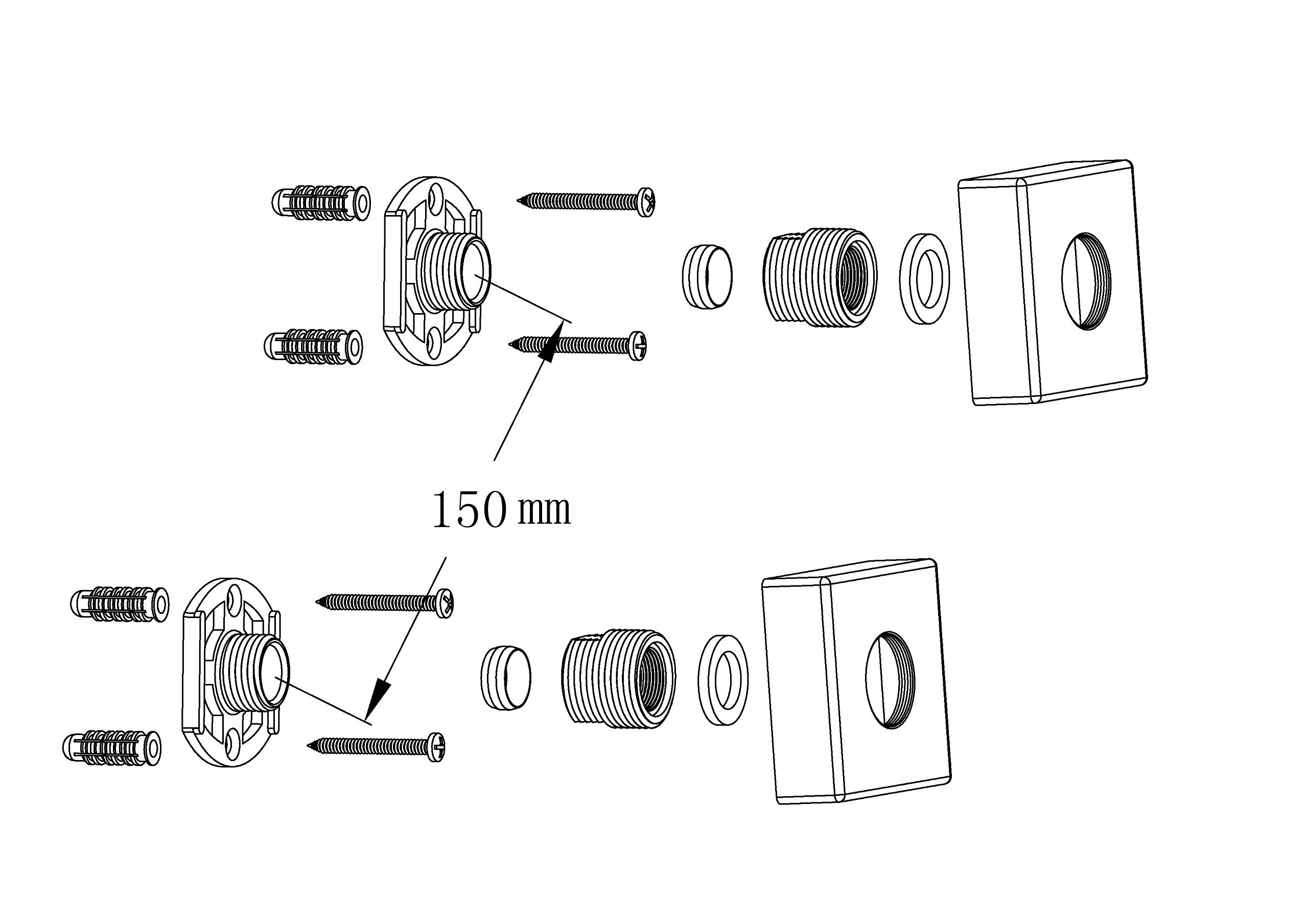 150 mm