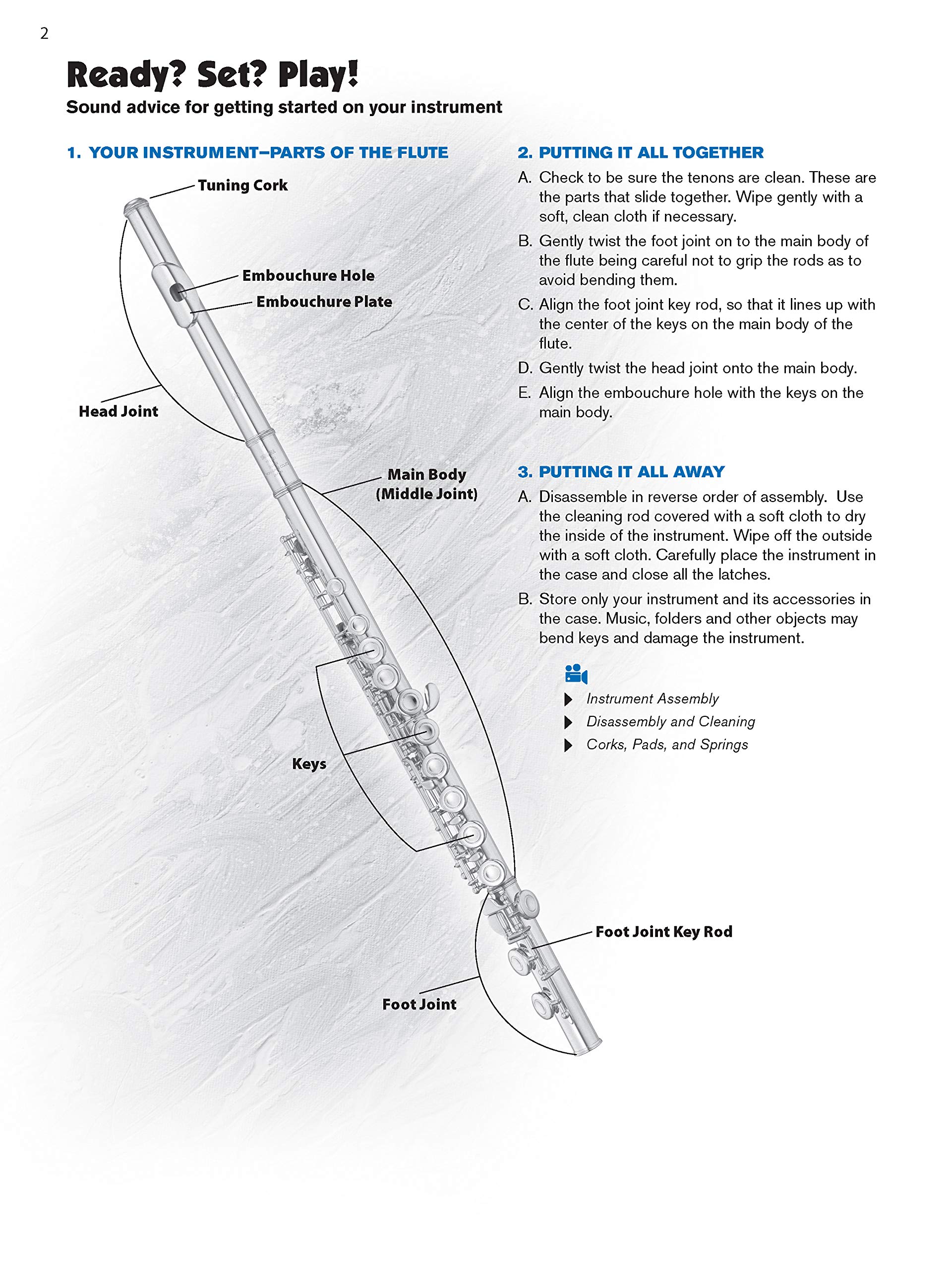 2

Ready? Set? Play!
Sound advice for getting started on your instrument

1. YOUR INSTRUMENT–PARTS OF THE FLUTE

Tuning Cork

Embouchure Hole

Embouchure Plate

Head Joint

Main Body
(Middle Joint)

Keys

Foot Joint Key Rod

Foot Joint

2. PUTTING IT ALL TOGETHER

A. Check to be sure the tenons are clean. These are the parts that slide together. Wipe gently with a soft, clean cloth if necessary.

B. Gently twist the foot joint on to the main body of the flute being careful not to grip the rods as to avoid bending them.

C. Align the foot joint key rod, so that it lines up with the center of the keys on the main body of the flute.

D. Gently twist the head joint onto the main body.

E. Align the embouchure hole with the keys on the main body.

3. PUTTING IT ALL AWAY

A. Disassemble in reverse order of assembly. Use the cleaning rod covered with a soft cloth to dry the inside of the instrument. Wipe off the outside with a soft cloth. Carefully place the instrument in the case and close all the latches.

B. Store only your instrument and its accessories in the case. Music, folders and other objects may bend keys and damage the instrument.

Instrument Assembly
Disassembly and Cleaning
Corks, Pads, and Springs