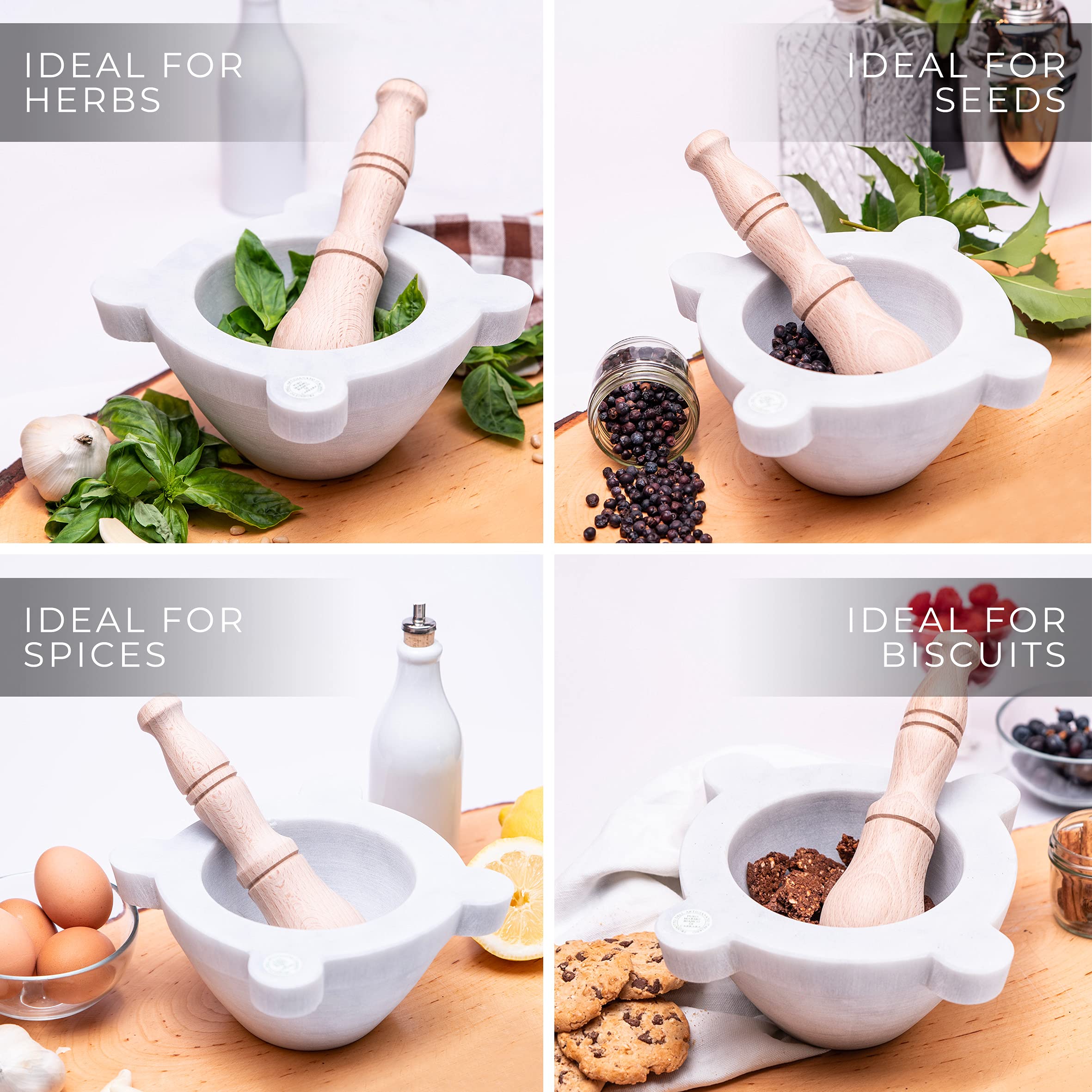 IDEAL FOR
HERBS

IDEAL FOR
SEEDS

IDEAL FOR
SPICES

IDEAL FOR
BISCUITS