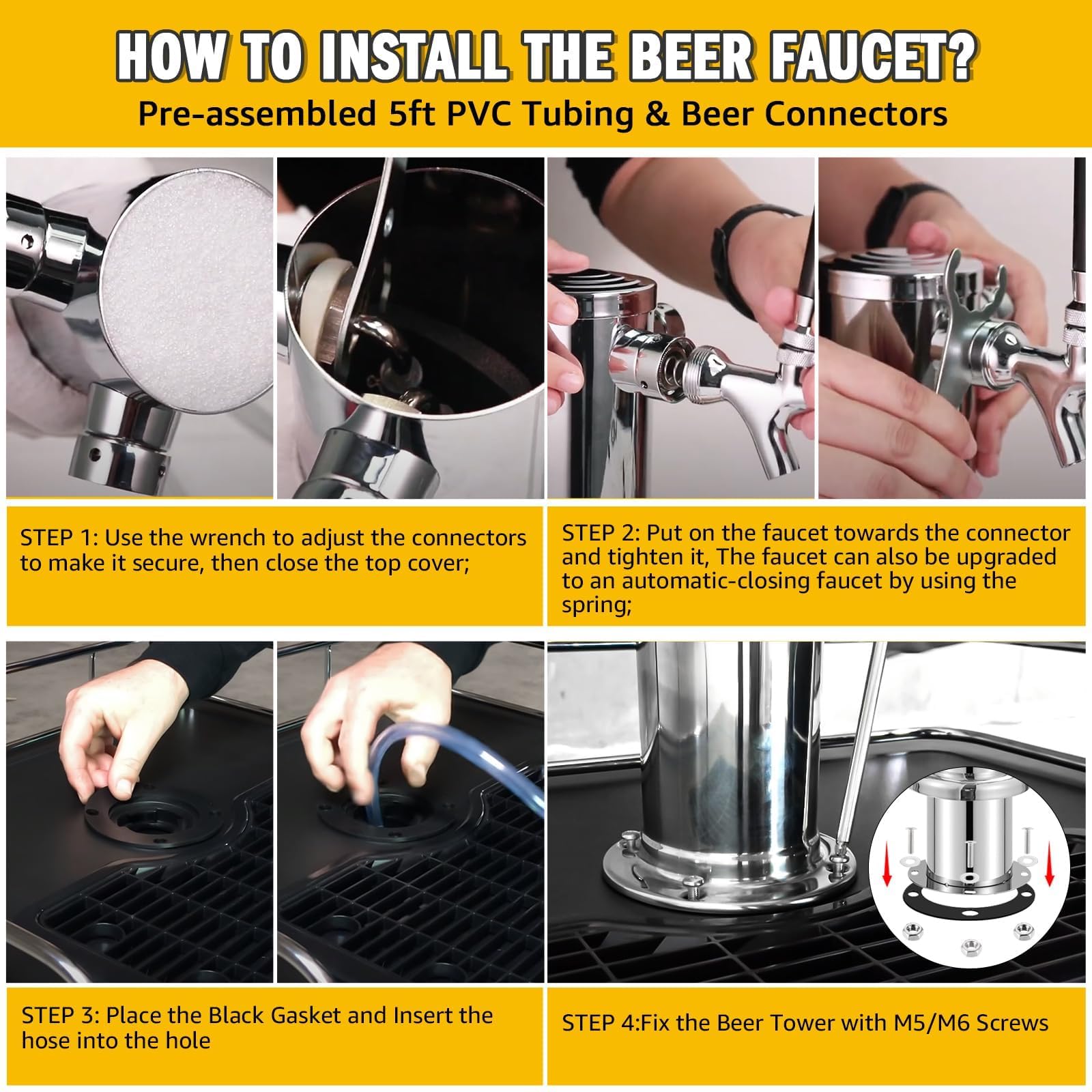 HOW TO INSTALL THE BEER FAUCET?

Pre-assembled 5ft PVC Tubing & Beer Connectors

STEP 1: Use the wrench to adjust the connectors to make it secure, then close the top cover;

STEP 2: Put on the faucet towards the connector and tighten it, The faucet can also be upgraded to an automatic-closing faucet by using the spring;

STEP 3: Place the Black Gasket and Insert the hose into the hole

STEP 4:Fix the Beer Tower with M5/M6 Screws