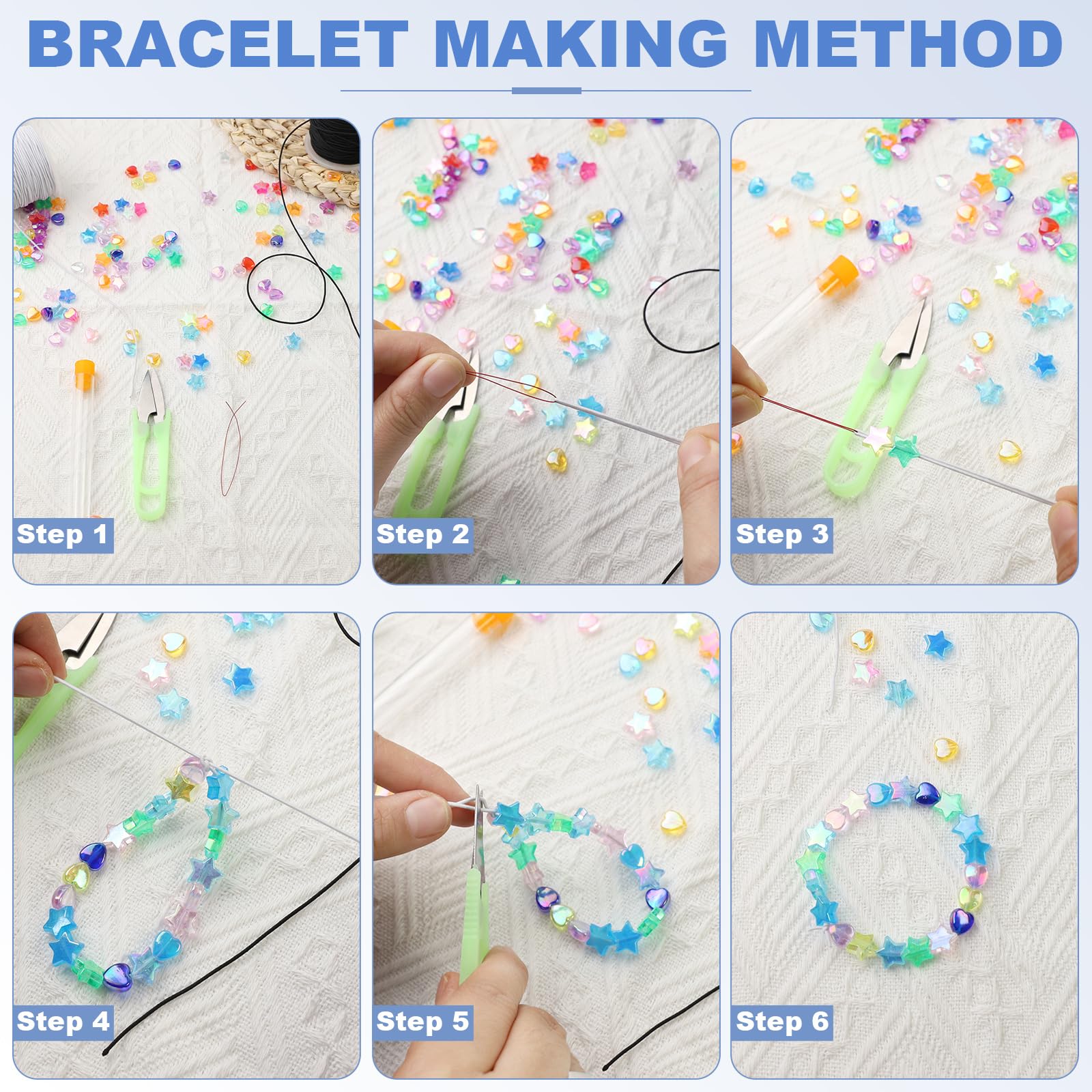 BRACELET MAKING METHOD

Step 1

Step 2

Step 3

Step 4

Step 5

Step 6