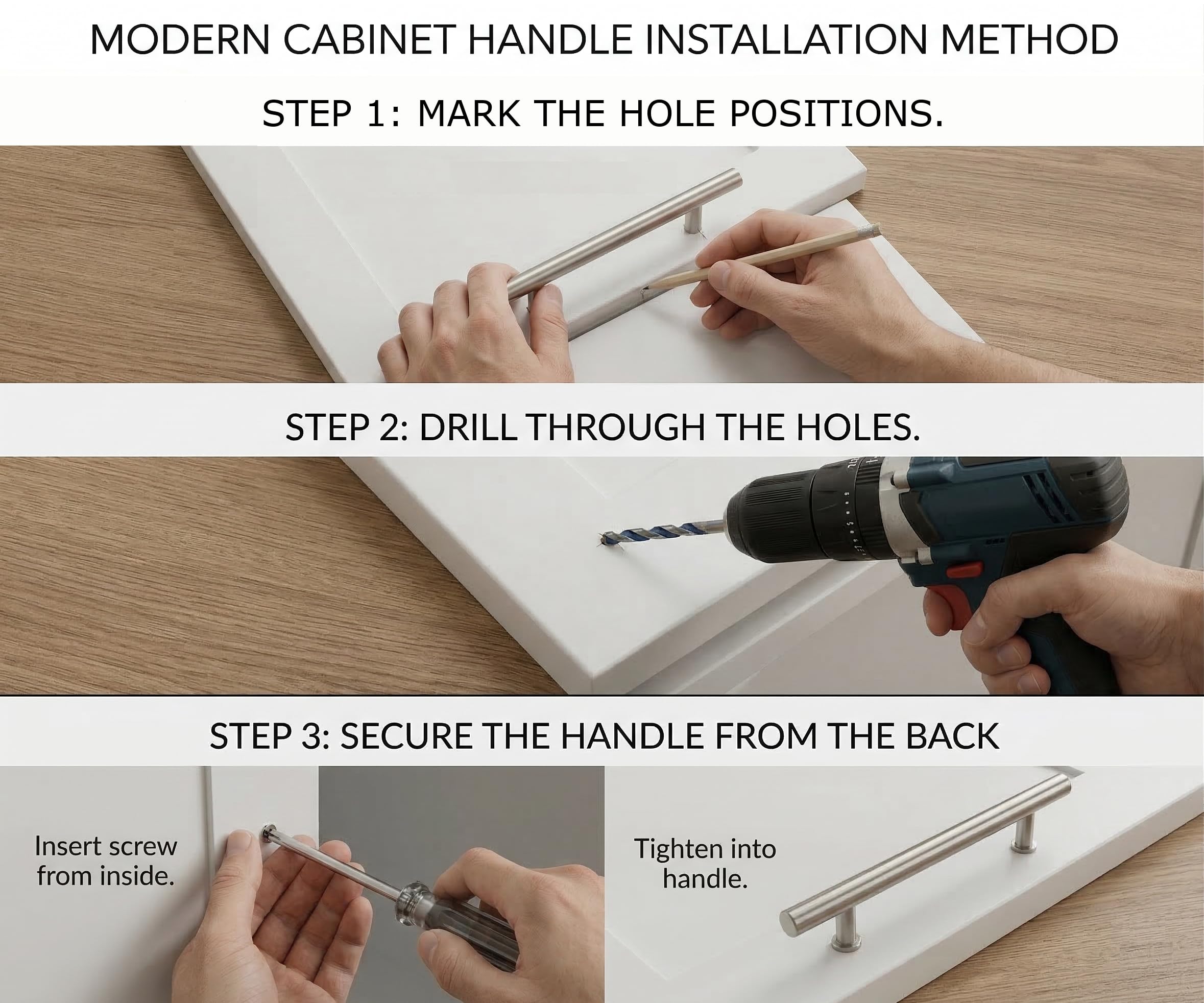 MODERN CABINET HANDLE INSTALLATION METHOD

STEP 1: MARK THE HOLE POSITIONS.

STEP 2: DRILL THROUGH THE HOLES.

STEP 3: SECURE THE HANDLE FROM THE BACK

Insert screw from inside.

Tighten into handle.