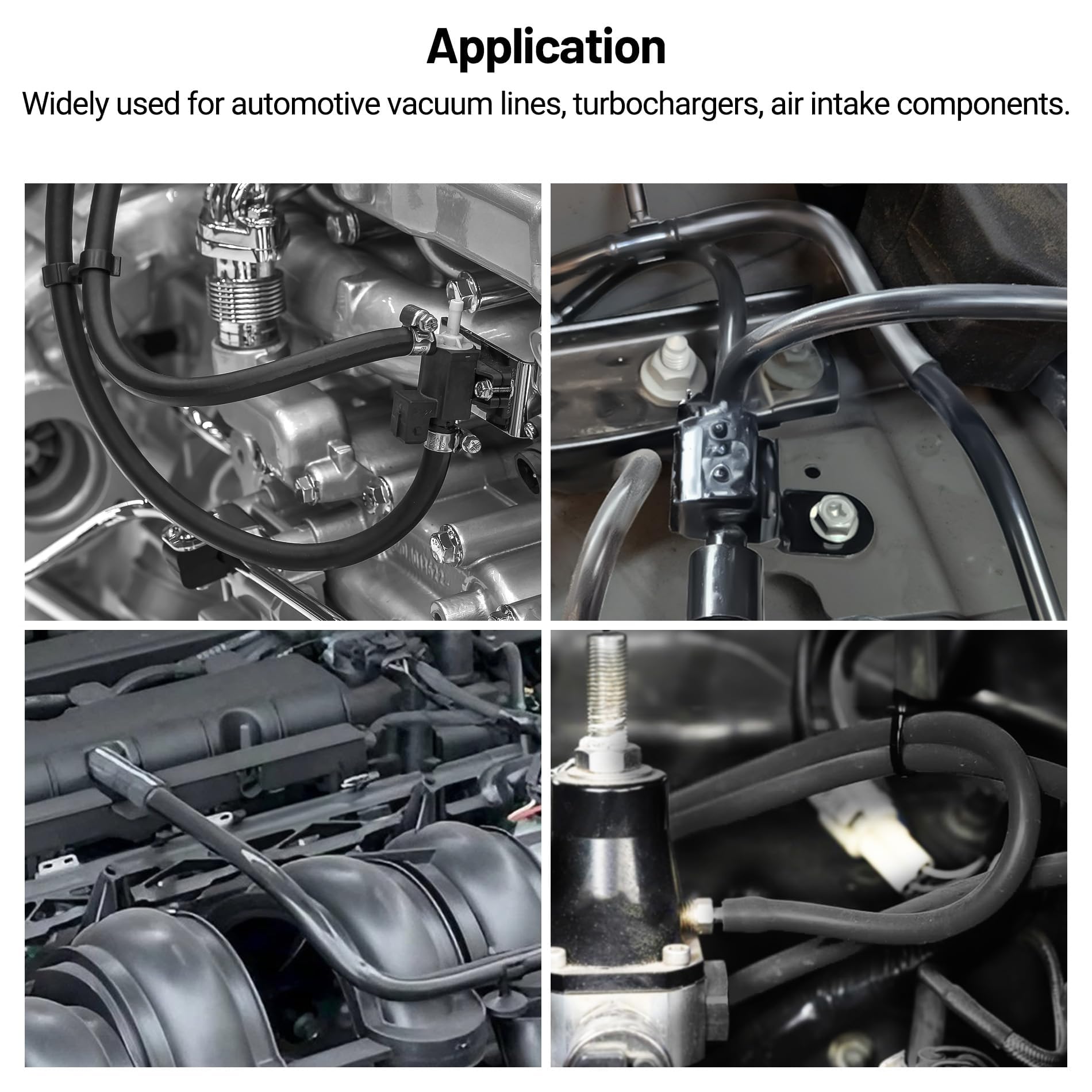 Application

Widely used for automotive vacuum lines, turbochargers, air intake components.