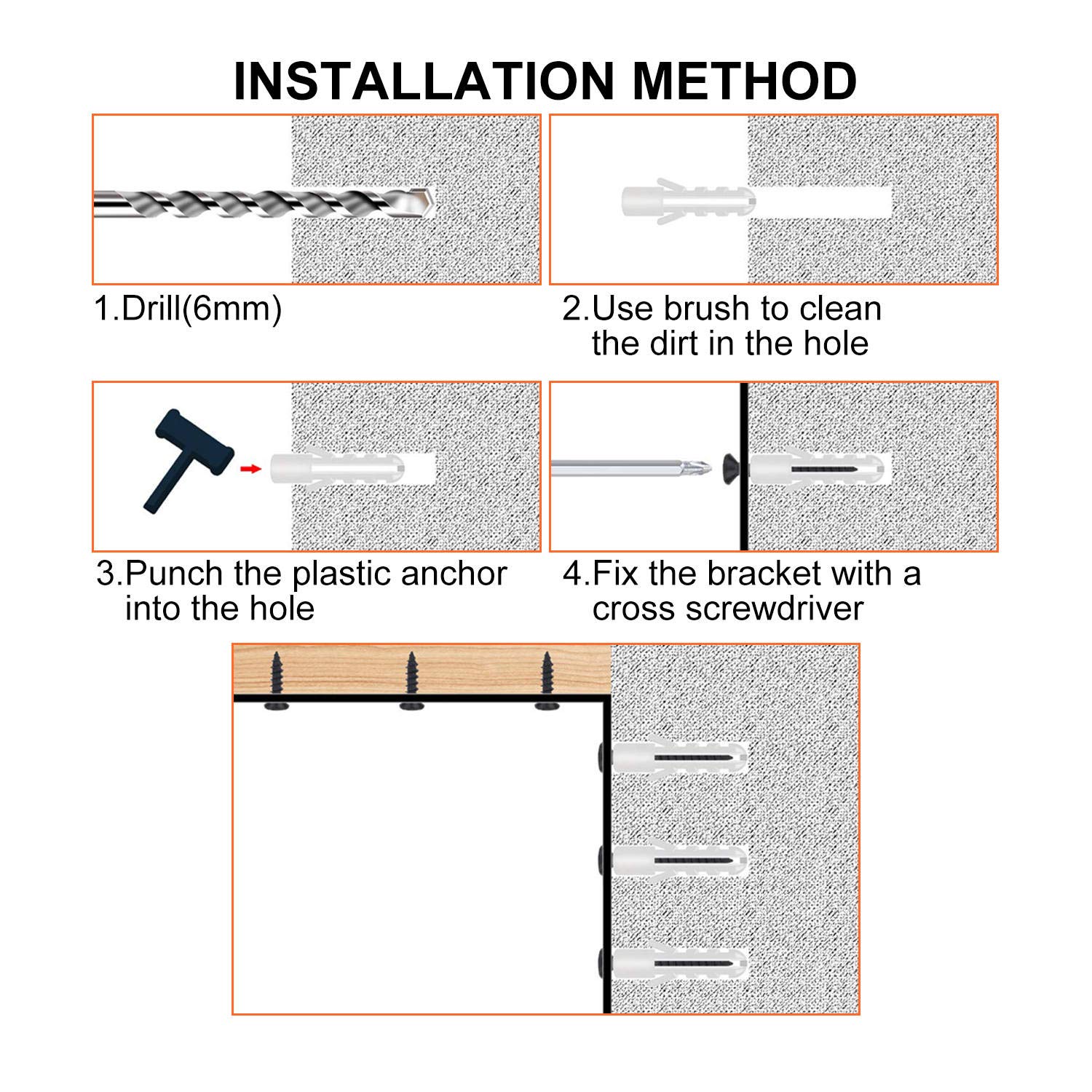 INSTALLATION METHOD

1.Drill(6mm)

2.Use brush to clean the dirt in the hole

3.Punch the plastic anchor into the hole

4.Fix the bracket with a cross screwdriver