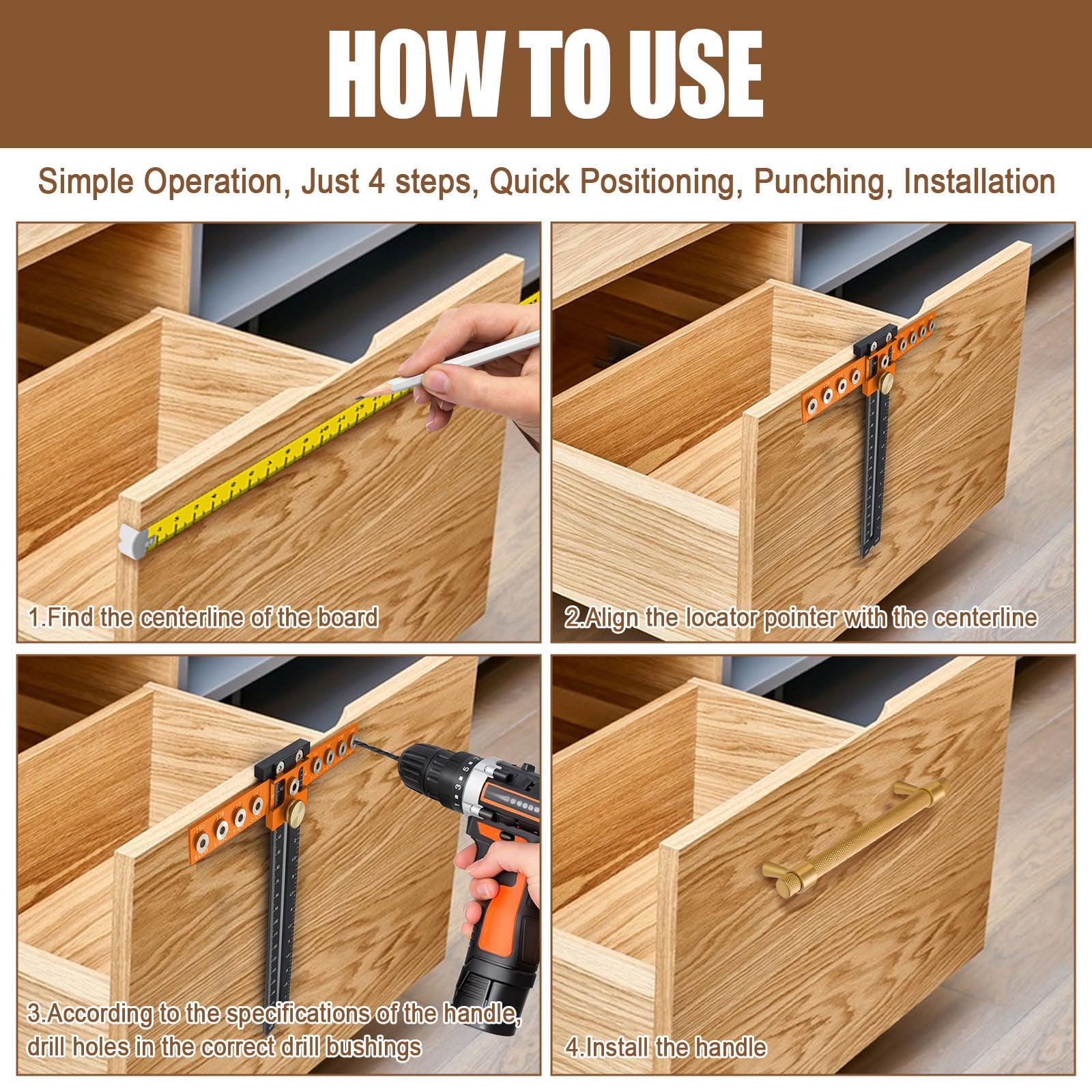 HOW TO USE

Simple Operation, Just 4 steps, Quick Positioning, Punching, Installation

1.Find the centerline of the board

2.Align the locator pointer with the centerline

3.According to the specifications of the handle, drill holes in the correct drill bushings

4.Install the handle