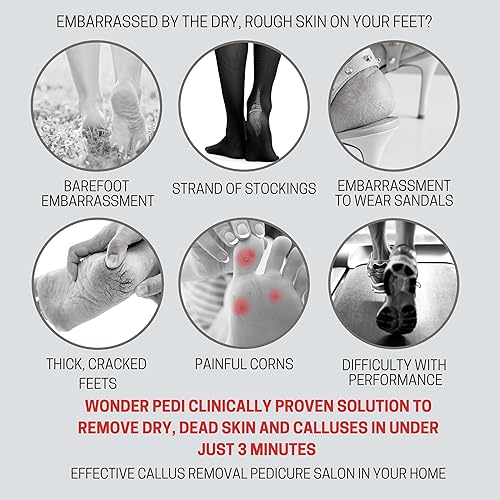 EMBARRASSED BY THE DRY, ROUGH SKIN ON YOUR FEET?

BAREFOOT EMBARRASSMENT

STRAND OF STOCKINGS

EMBARRASSMENT TO WEAR SANDALS

THICK, CRACKED FEETS

PAINFUL CORNS

DIFFICULTY WITH PERFORMANCE

WONDER PEDI CLINICALLY PROVEN SOLUTION TO REMOVE DRY, DEAD SKIN AND CALLUSES IN UNDER JUST 3 MINUTES

EFFECTIVE CALLUS REMOVAL PEDICURE SALON IN YOUR HOME