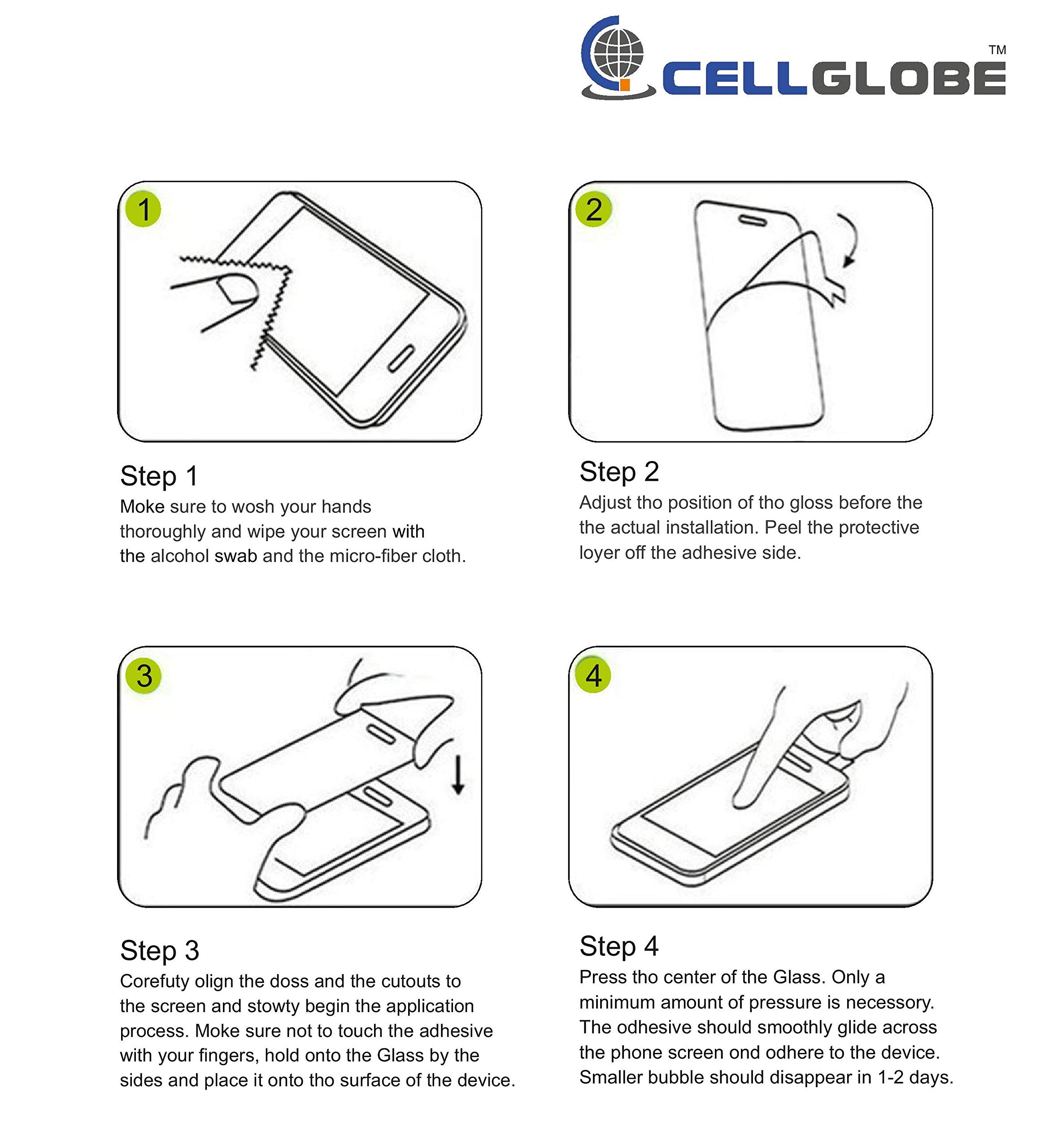 CELLGLOBE™

1

2

Step 1
Moke sure to wosh your hands thoroughly and wipe your screen with the alcohol swab and the micro-fiber cloth.

Step 2
Adjust tho position of tho gloss before the the actual installation. Peel the protective loyer off the adhesive side.

3

4

Step 3
Corefuty olign the doss and the cutouts to the screen and stowty begin the application process. Moke sure not to touch the adhesive with your fingers, hold onto the Glass by the sides and place it onto tho surface of the device.

Step 4
Press tho center of the Glass. Only a minimum amount of pressure is necessory. The odhesive should smoothly glide across the phone screen ond odhere to the device. Smaller bubble should disappear in 1-2 days.