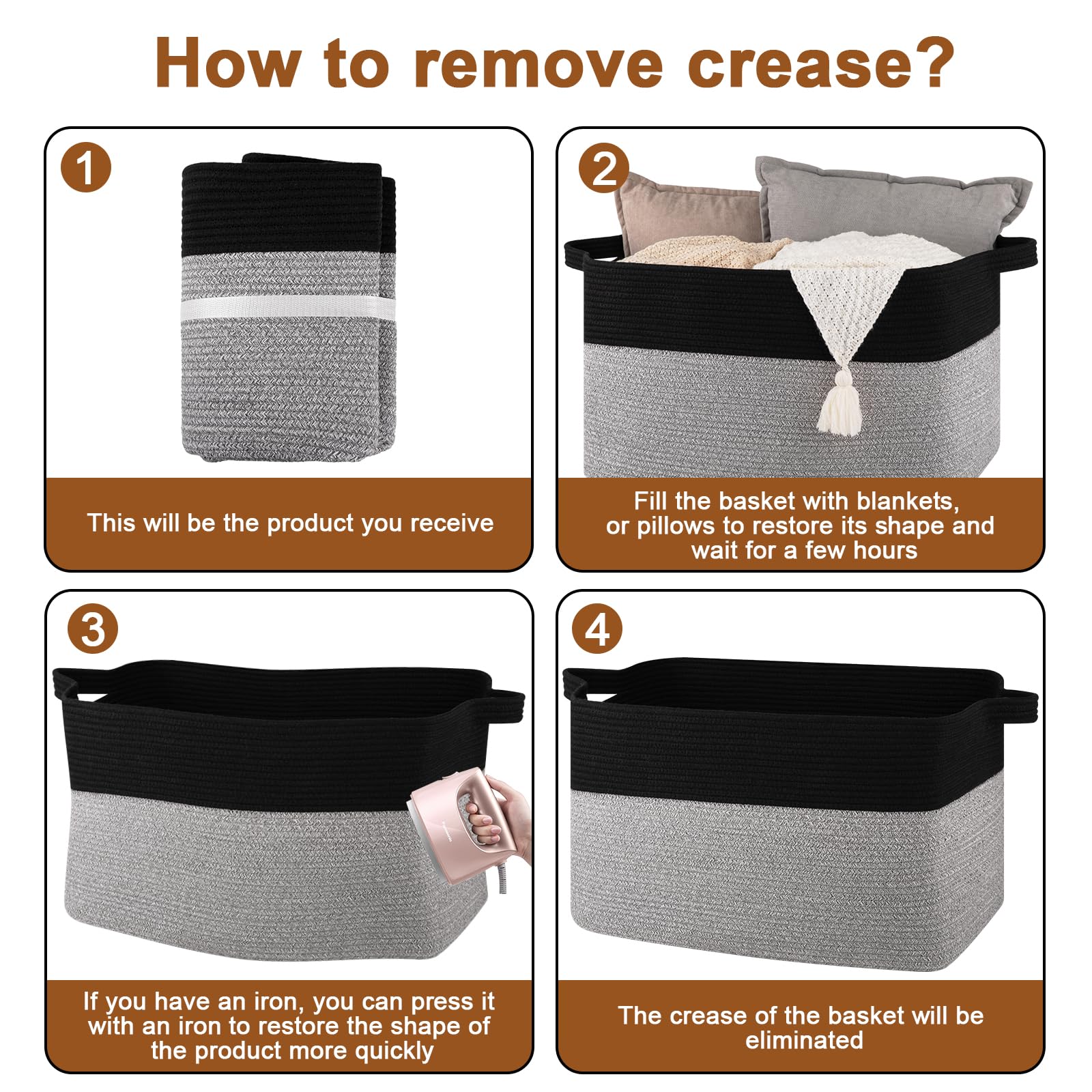 How to remove crease?

1

This will be the product you receive

2

Fill the basket with blankets, or pillows to restore its shape and wait for a few hours

3

If you have an iron, you can press it with an iron to restore the shape of the product more quickly

4

The crease of the basket will be eliminated