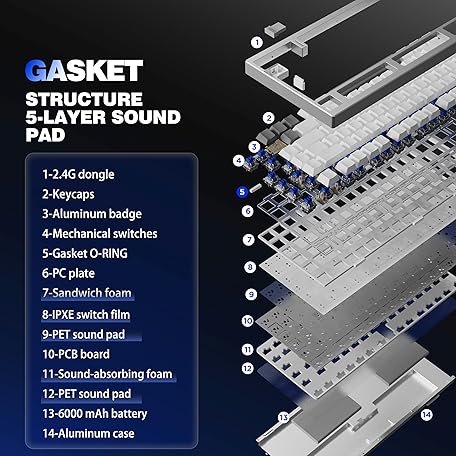 GASKET
STRUCTURE
5-LAYER SOUND PAD

1-2.4G dongle
2-Keycaps
3-Aluminum badge
4-Mechanical switches
5-Gasket O-RING
6-PC plate
7-Sandwich foam
8-IPXE switch film
9-PET sound pad
10-PCB board
11-Sound-absorbing foam
12-PET sound pad
13-6000 mAh battery
14-Aluminum case

1
2
3
4
5
6
7
8
9
10
11
12
13
14