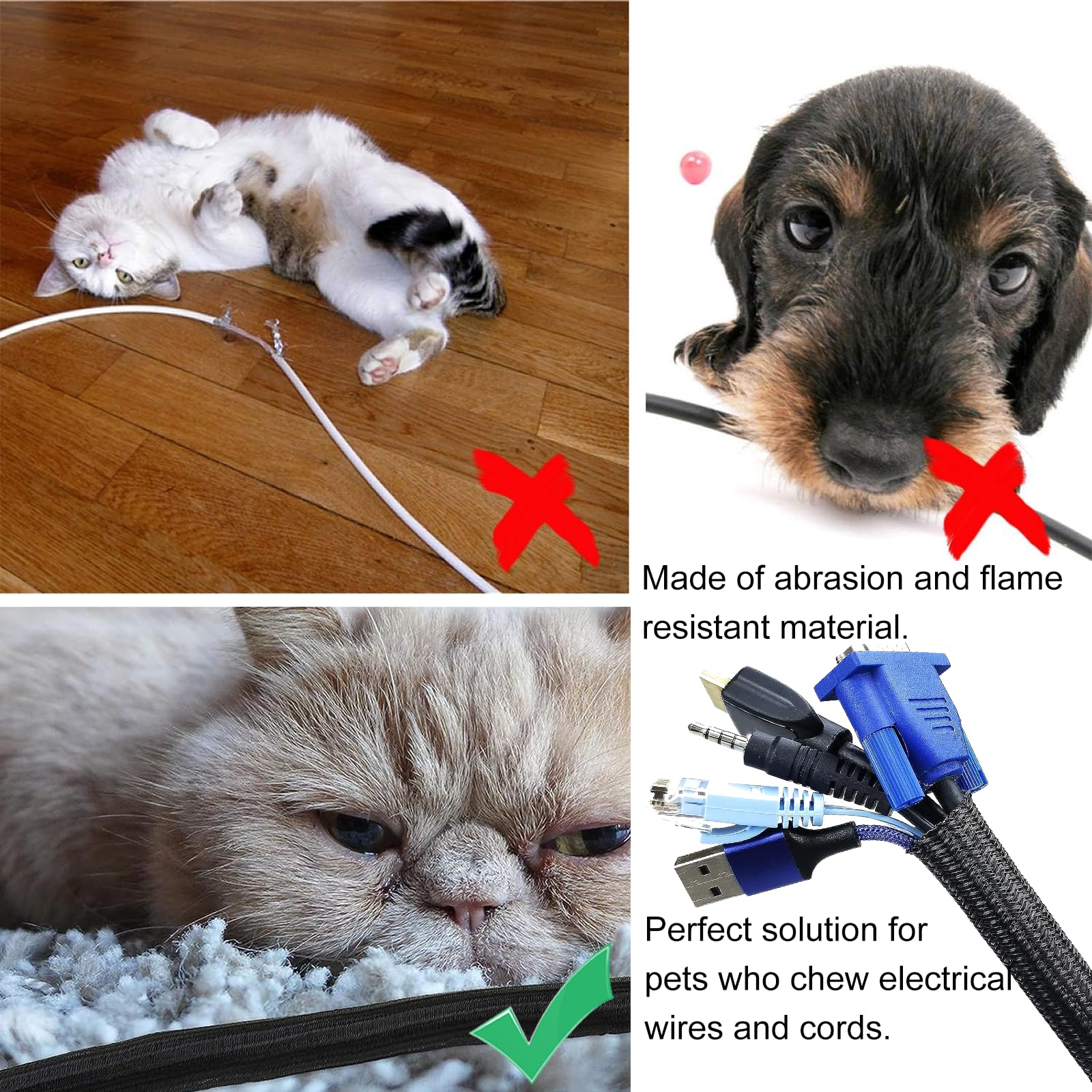 Made of abrasion and flame resistant material.

Perfect solution for pets who chew electrical wires and cords.