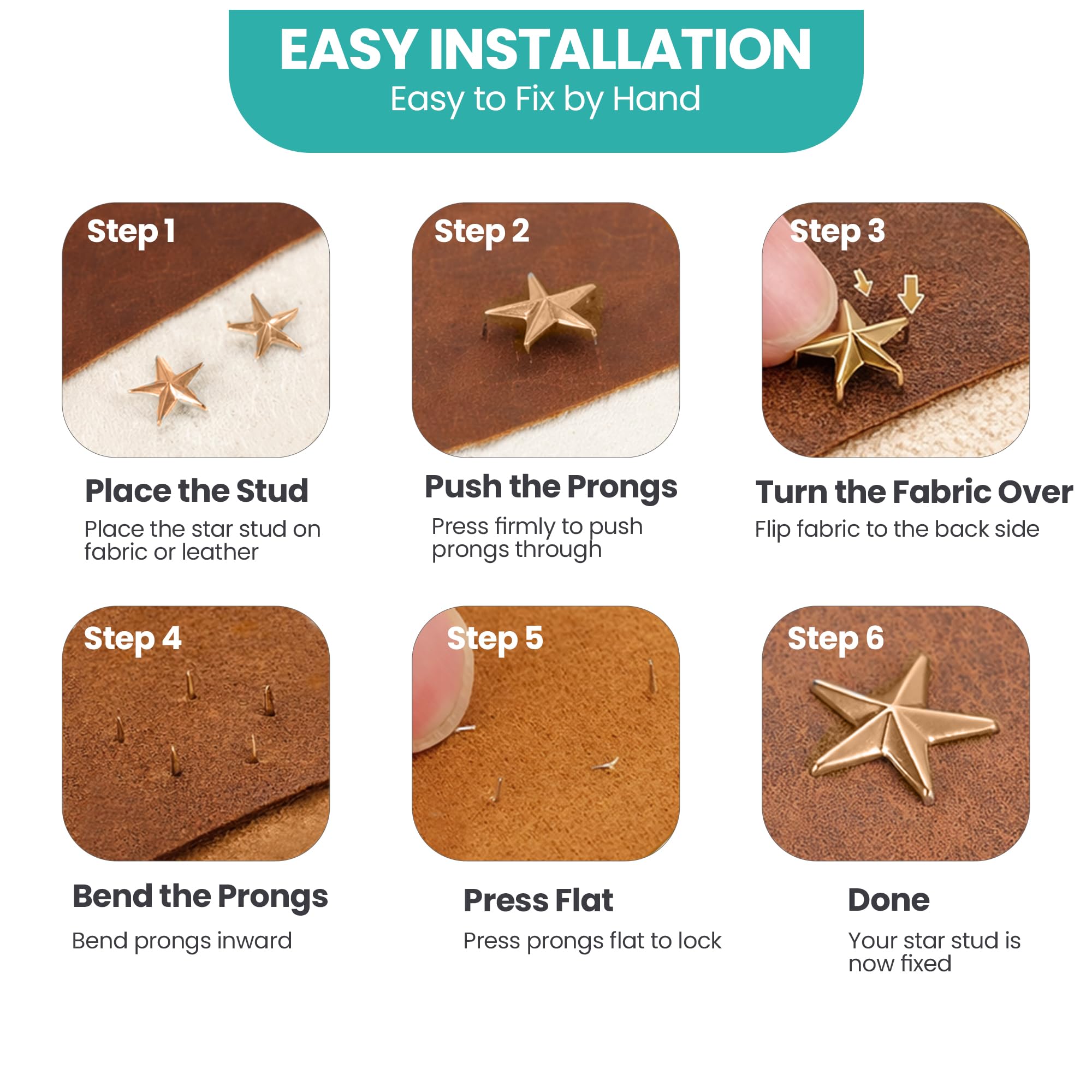 EASY INSTALLATION
Easy to Fix by Hand

Step 1

Place the Stud

Place the star stud on fabric or leather

Step 2

Push the Prongs

Press firmly to push prongs through

Step 3

Turn the Fabric Over

Flip fabric to the back side

Step 4

Bend the Prongs

Bend prongs inward

Step 5

Press Flat

Press prongs flat to lock

Step 6

Done

Your star stud is now fixed