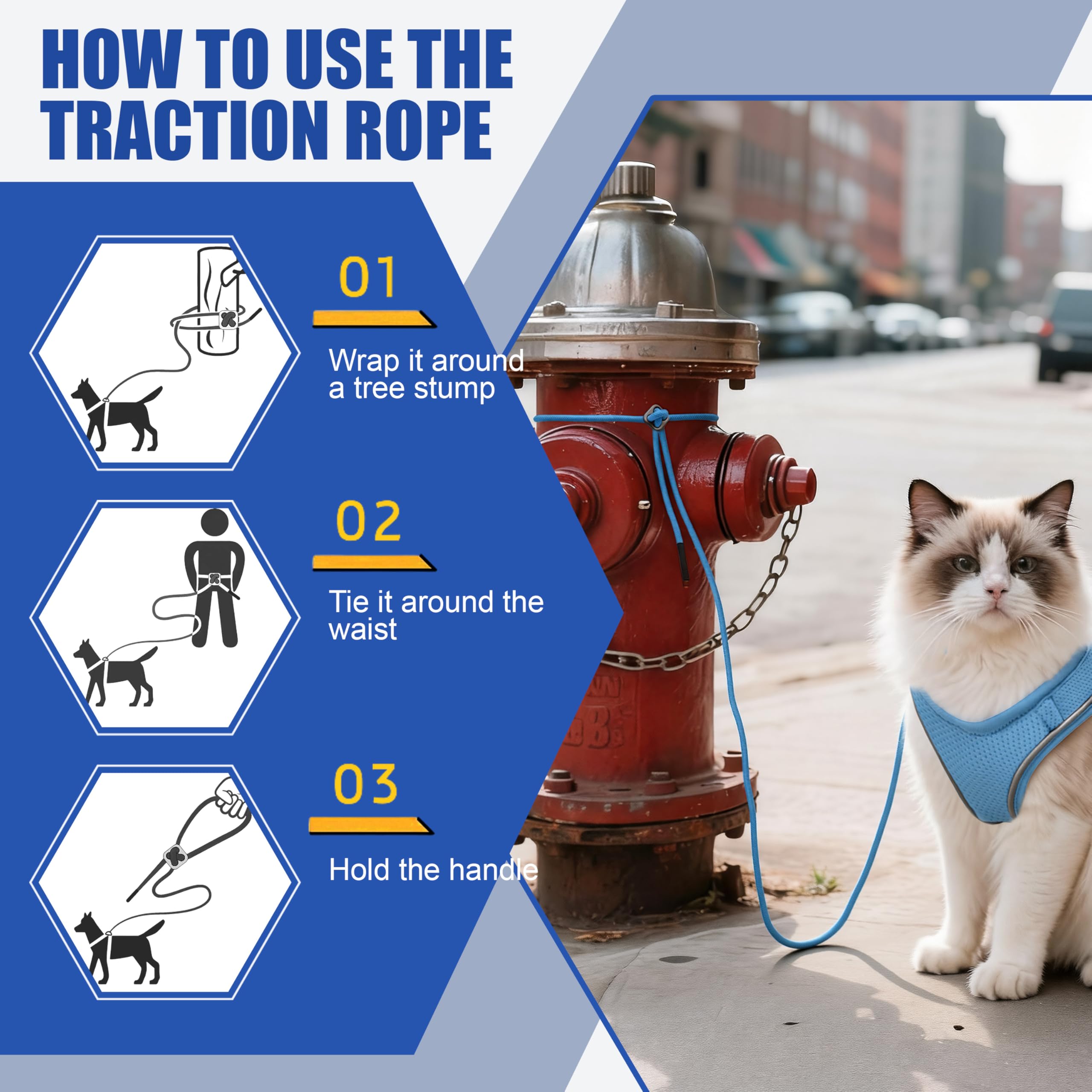 HOW TO USE THE TRACTION ROPE

01

Wrap it around a tree stump

02

Tie it around the waist

03

Hold the handle