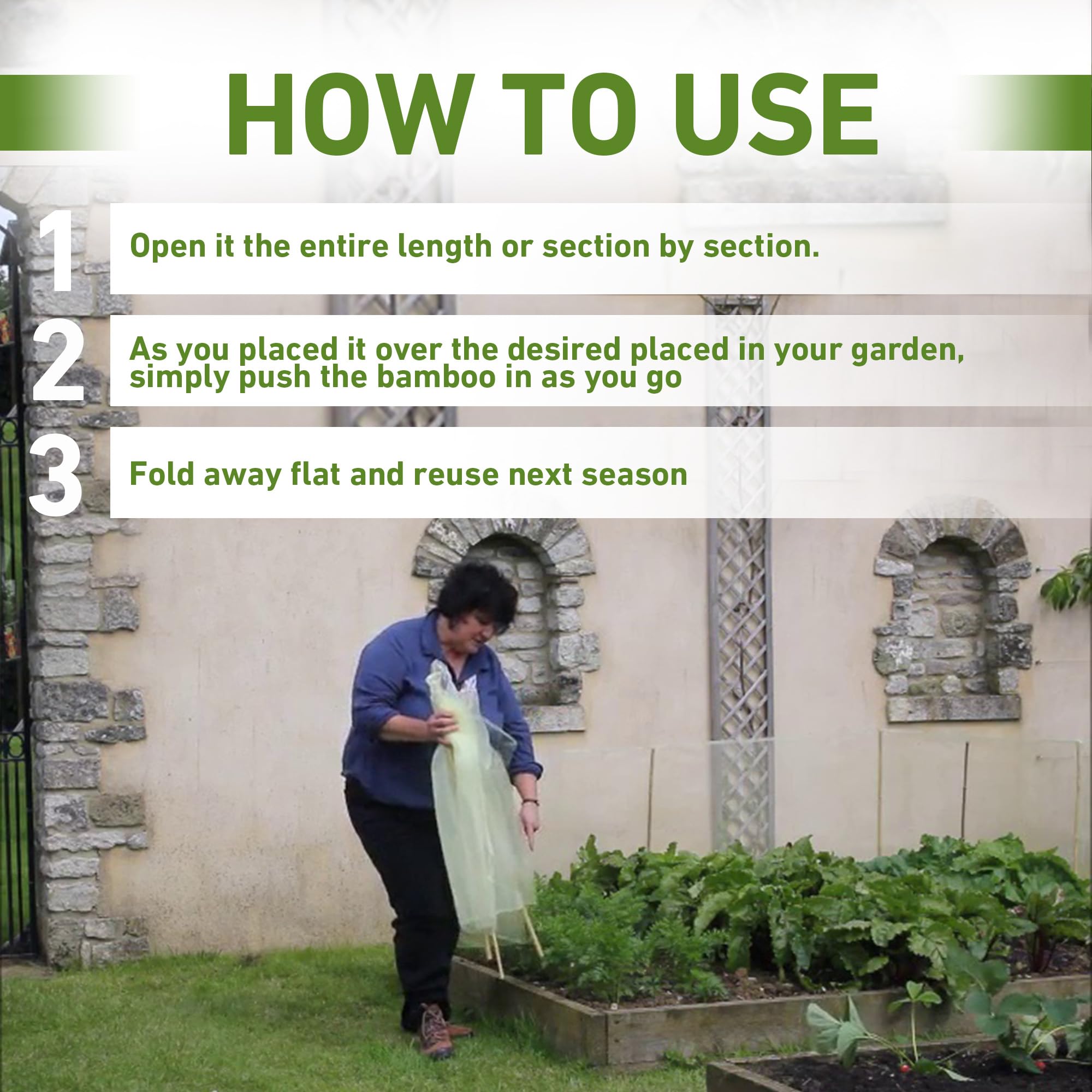 HOW TO USE

1 Open it the entire length or section by section.

2 As you placed it over the desired placed in your garden, simply push the bamboo in as you go

3 Fold away flat and reuse next season