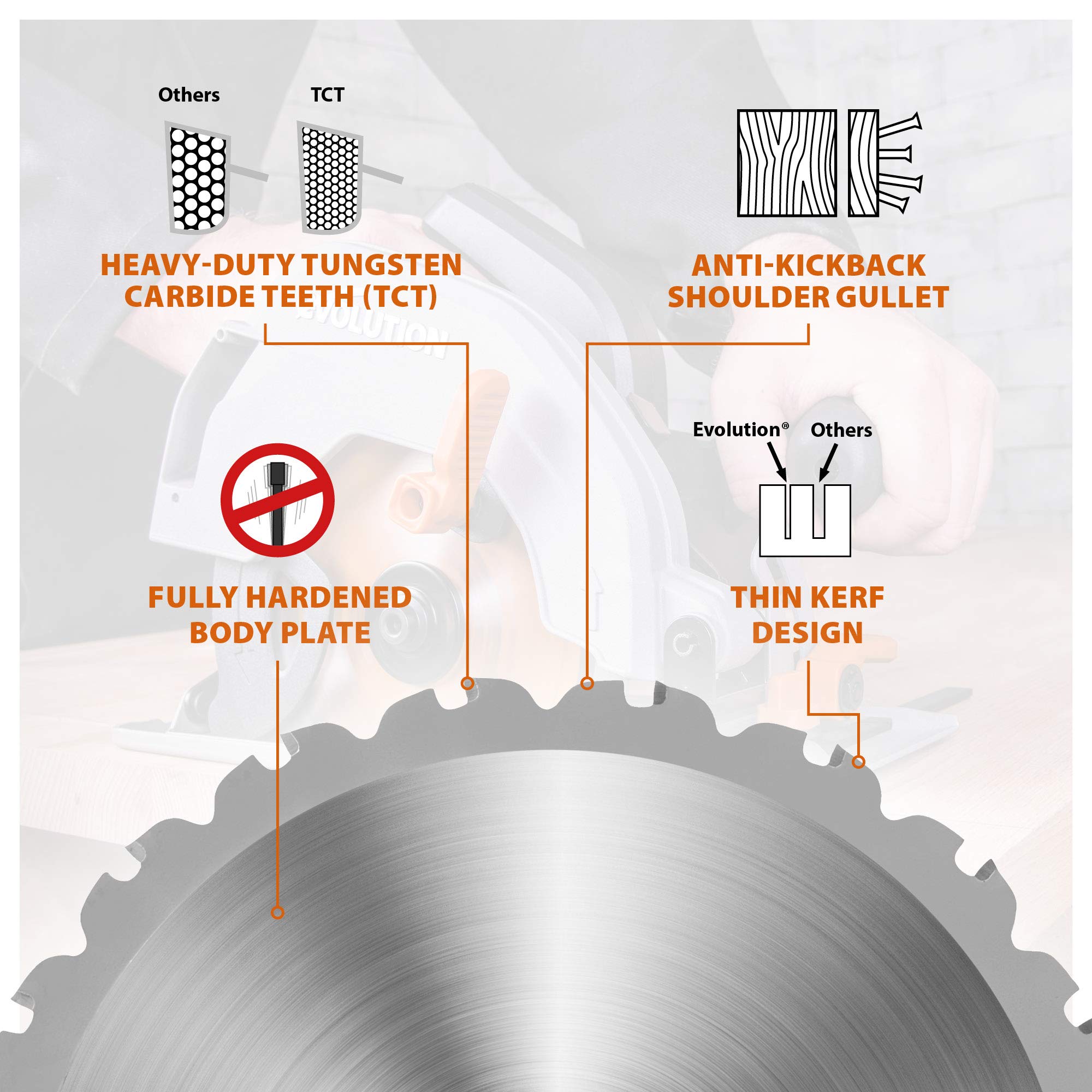 Others TCT

HEAVY-DUTY TUNGSTEN CARBIDE TEETH (TCT)

ANTI-KICKBACK SHOULDER GULLET

EVOLUTION

Evolution® Others

FULLY HARDENED BODY PLATE

THIN KERF DESIGN