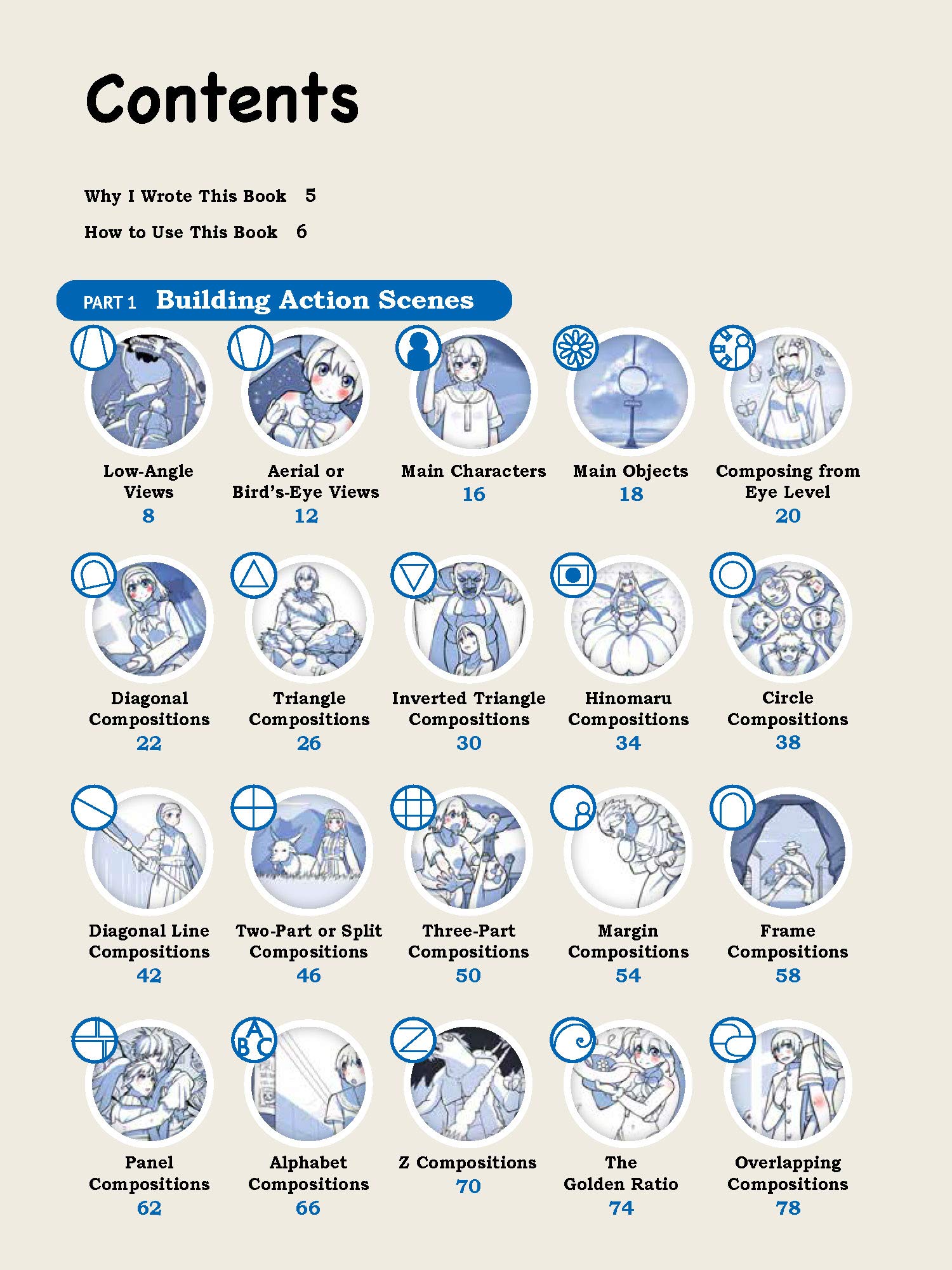 Contents

Why I Wrote This Book 5

How to Use This Book 6

PART 1 Building Action Scenes

Low-Angle Views 8

Aerial or Bird's-Eye Views 12

Main Characters 16

Main Objects 18

Composing from Eye Level 20

Diagonal Compositions 22

Triangle Compositions 26

Inverted Triangle Compositions 30

Hinomaru Compositions 34

Circle Compositions 38

Diagonal Line Compositions 42

Two-Part or Split Compositions 46

Three-Part Compositions 50

Margin Compositions 54

Frame Compositions 58

Panel Compositions 62

A B C

Alphabet Compositions 66

Z Compositions 70

The Golden Ratio 74

Overlapping Compositions 78