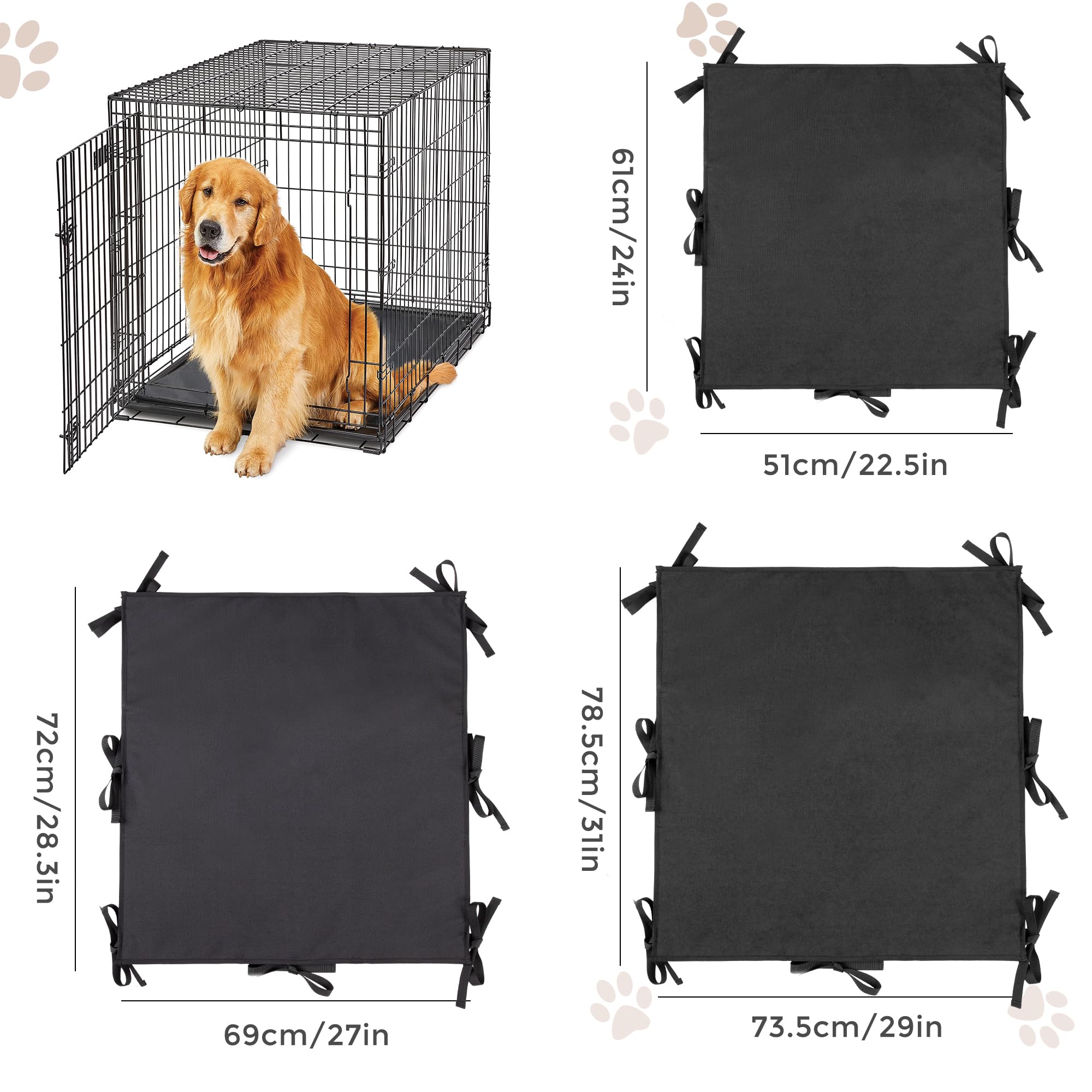 61cm/24in

51cm/22.5in

72cm/28.3in

69cm/27in

78.5cm/31in

73.5cm/29in