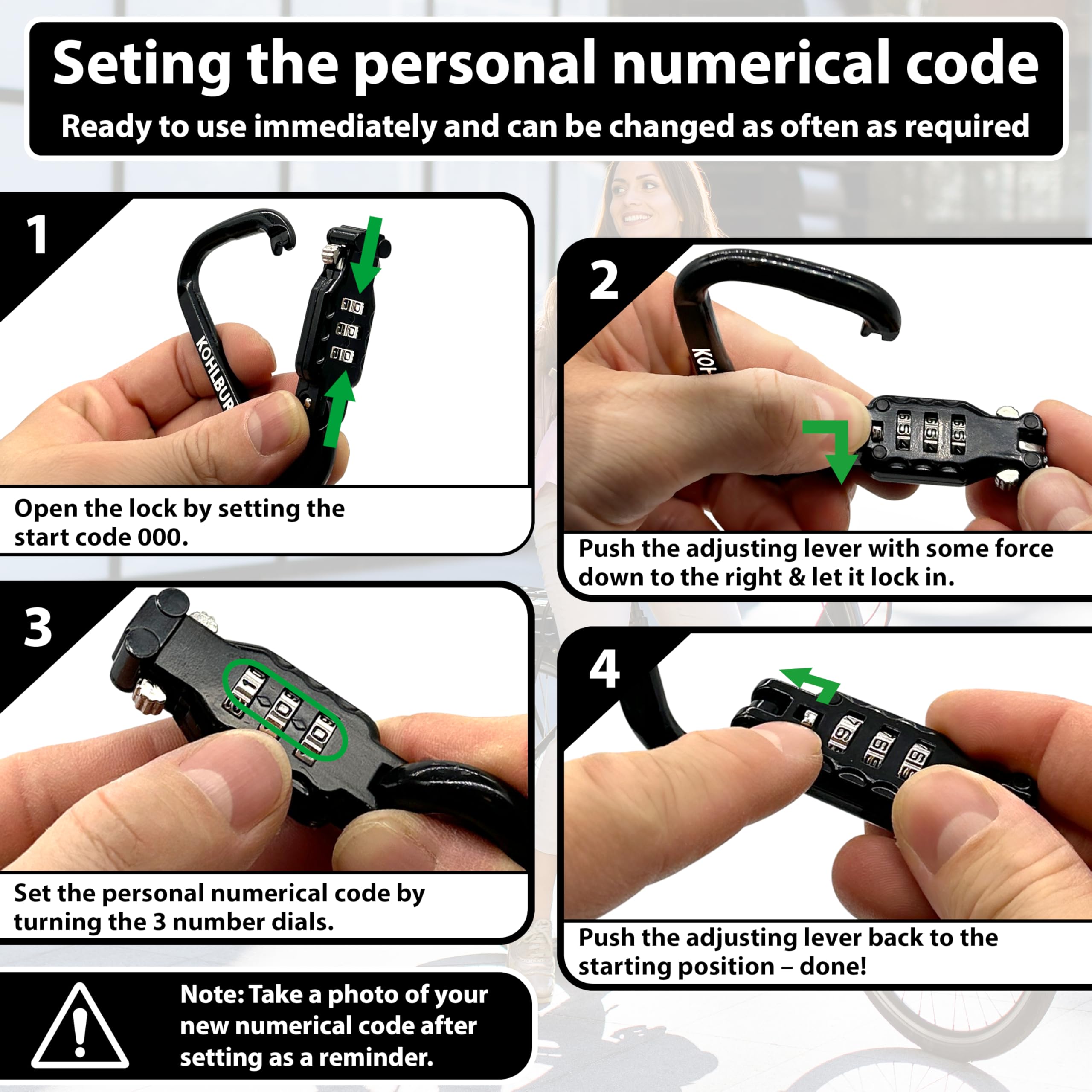 Seting the personal numerical code

Ready to use immediately and can be changed as often as required

1

KOHLBUR

Open the lock by setting the start code 000.

2

Push the adjusting lever with some force down to the right & let it lock in.

3

Set the personal numerical code by turning the 3 number dials.

4

Push the adjusting lever back to the starting position – done!

Note: Take a photo of your new numerical code after setting as a reminder.