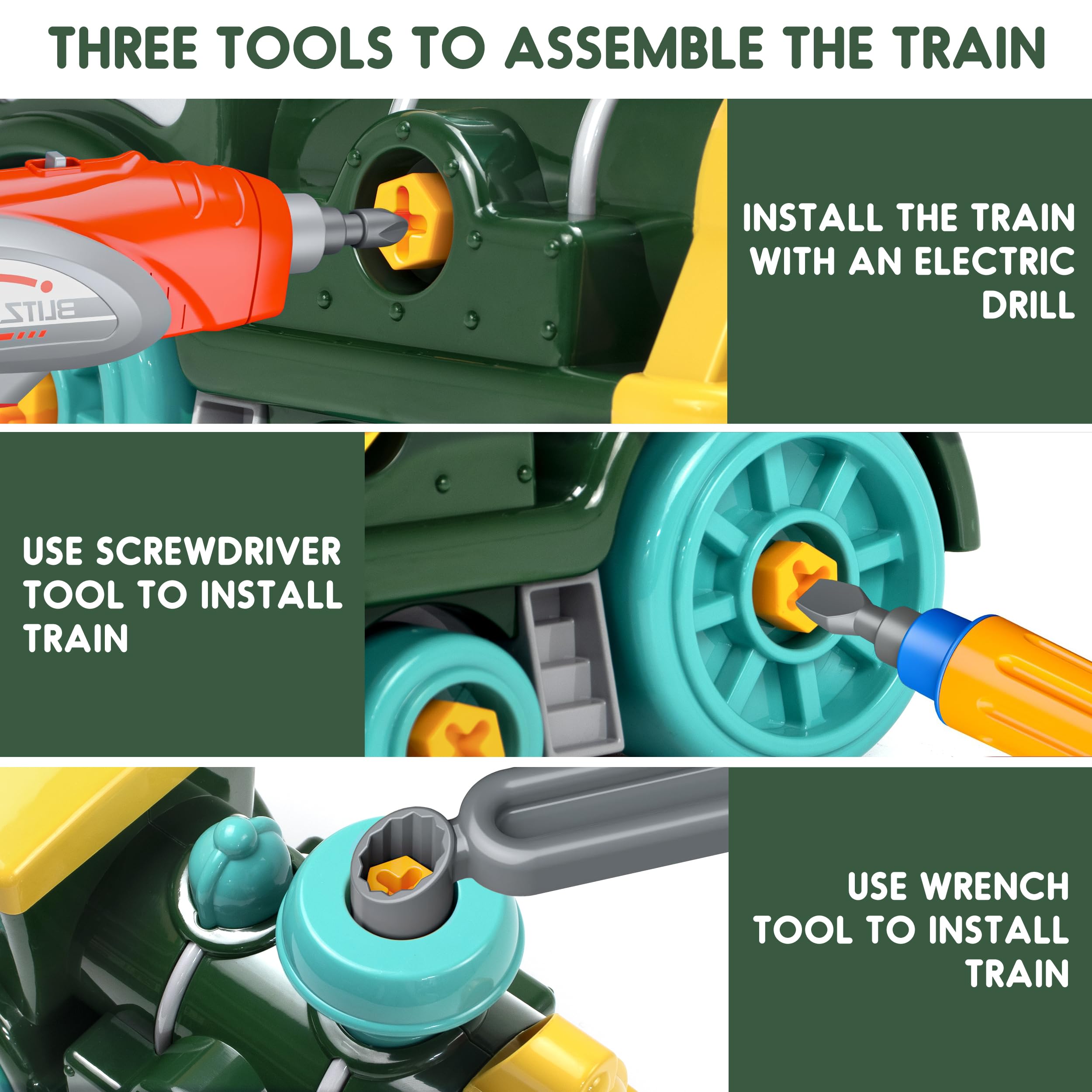 THREE TOOLS TO ASSEMBLE THE TRAIN

BLITZ

INSTALL THE TRAIN WITH AN ELECTRIC DRILL

USE SCREWDRIVER TOOL TO INSTALL TRAIN

USE WRENCH TOOL TO INSTALL TRAIN