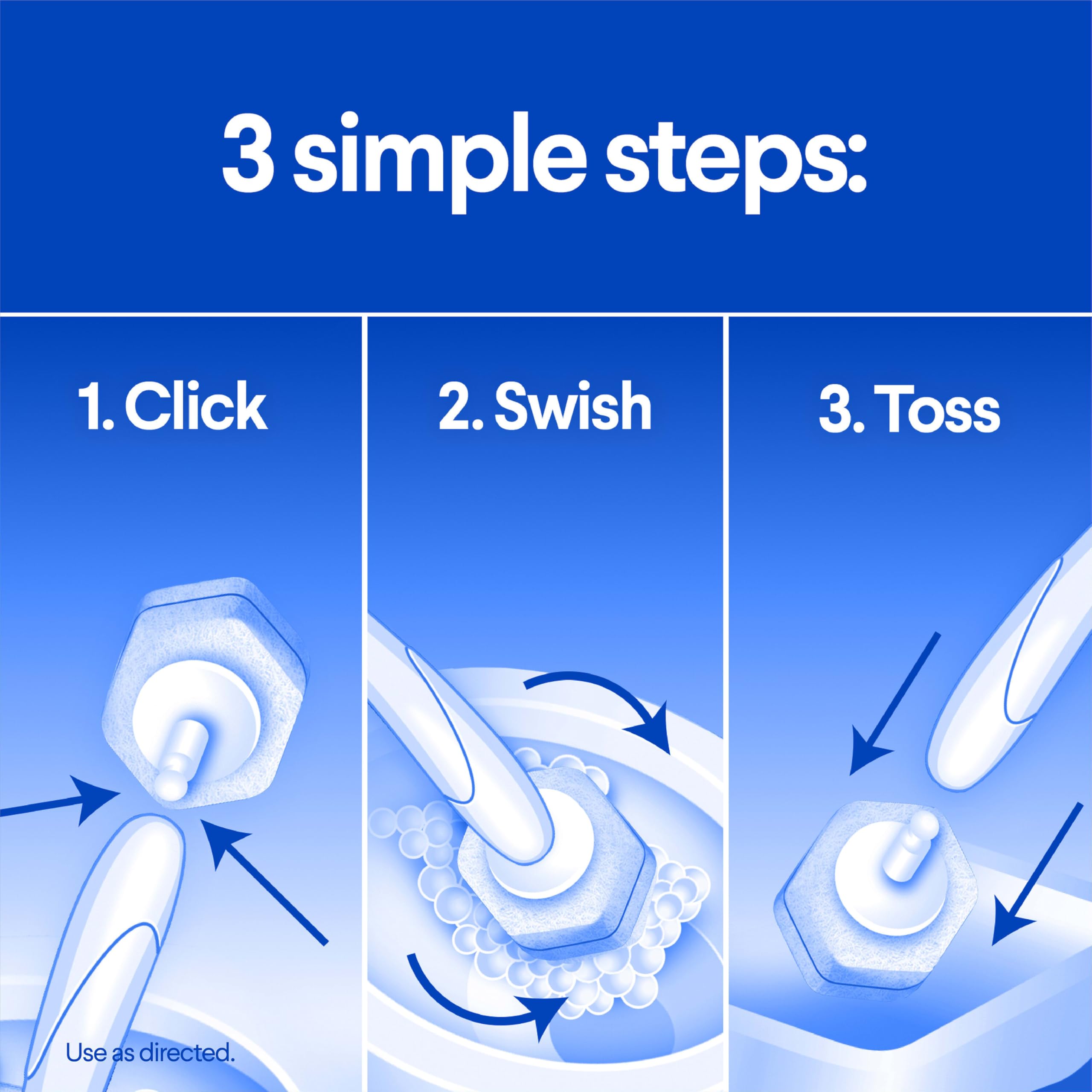 3 simple steps:

1. Click

2. Swish

3. Toss

Use as directed.