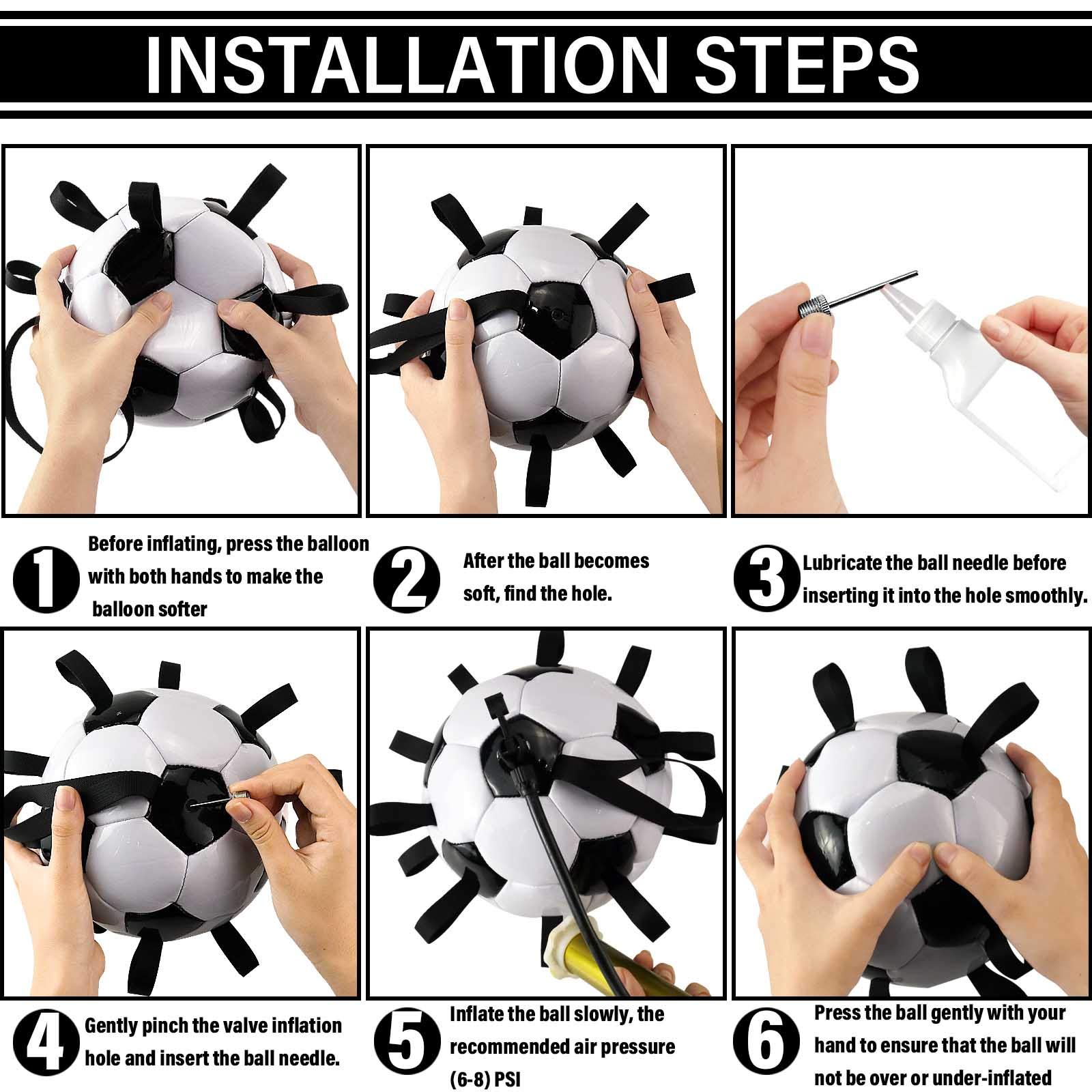 INSTALLATION STEPS

1 Before inflating, press the balloon with both hands to make the balloon softer

2 After the ball becomes soft, find the hole.

3 Lubricate the ball needle before inserting it into the hole smoothly.

4 Gently pinch the valve inflation hole and insert the ball needle.

5 Inflate the ball slowly, the recommended air pressure (6-8) PSI

6 Press the ball gently with your hand to ensure that the ball will not be over or under-inflated