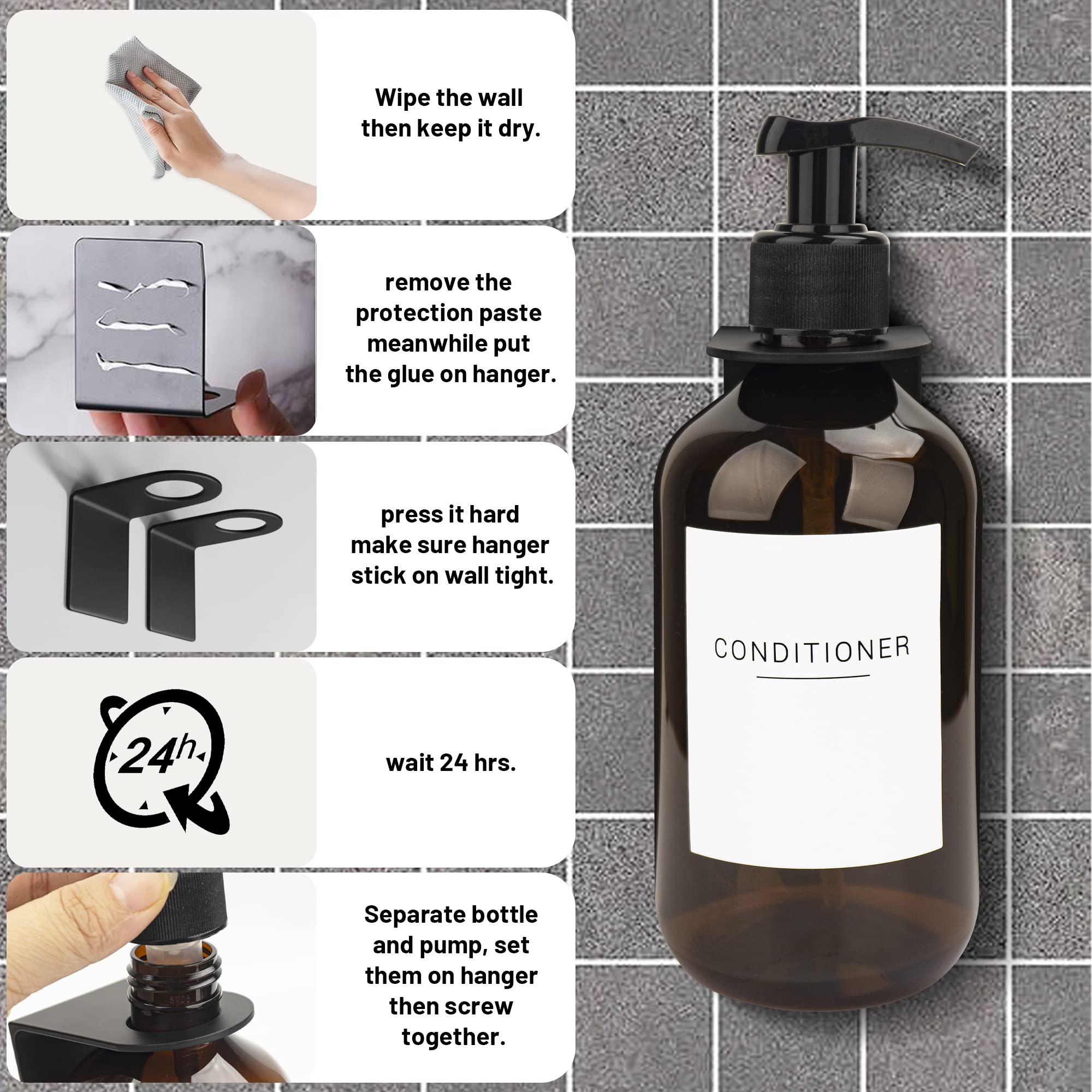 Wipe the wall then keep it dry.

remove the protection paste meanwhile put the glue on hanger.

press it hard make sure hanger stick on wall tight.

24h

wait 24 hrs.

Separate bottle and pump, set them on hanger then screw together.

CONDITIONER