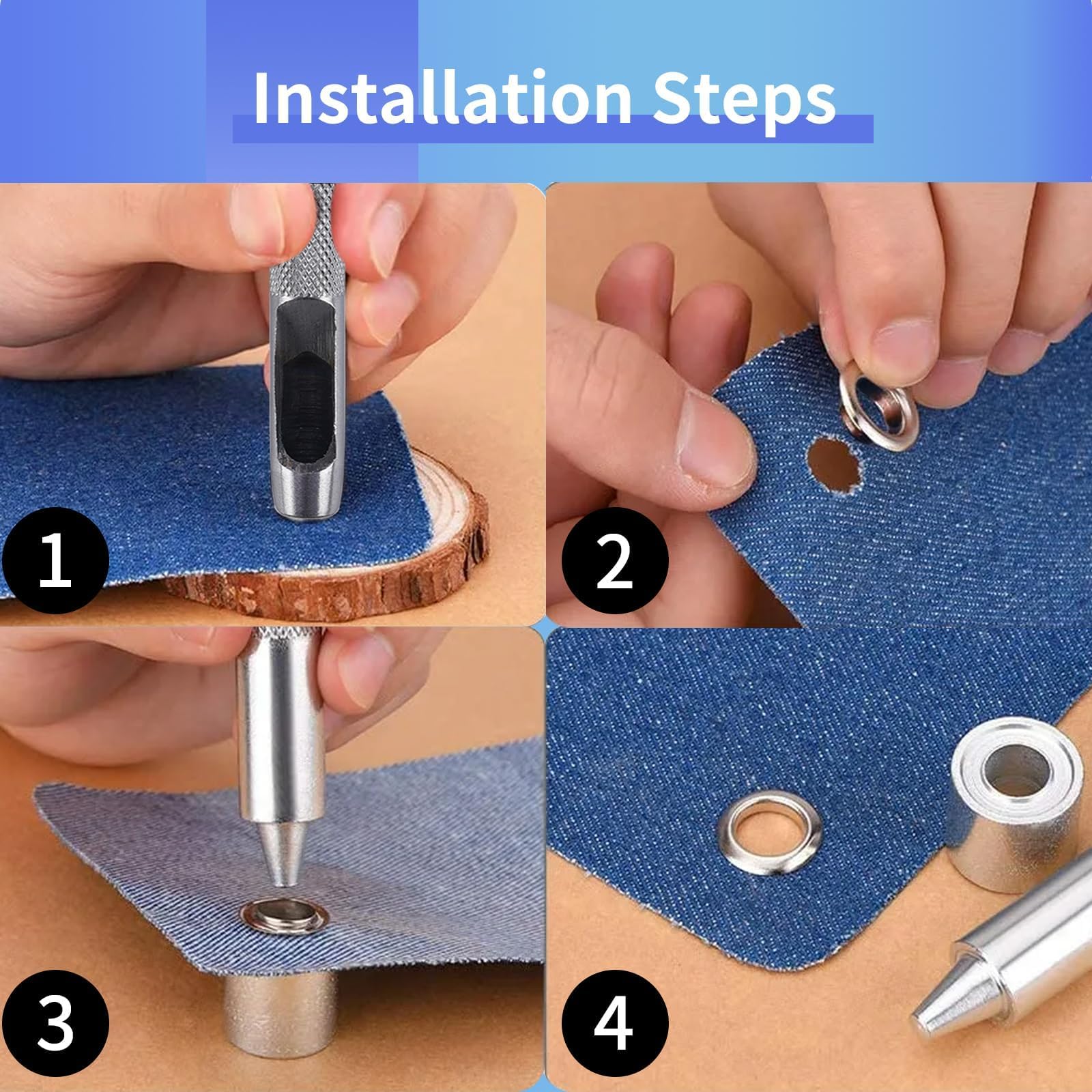 Installation Steps

1

2

3

4