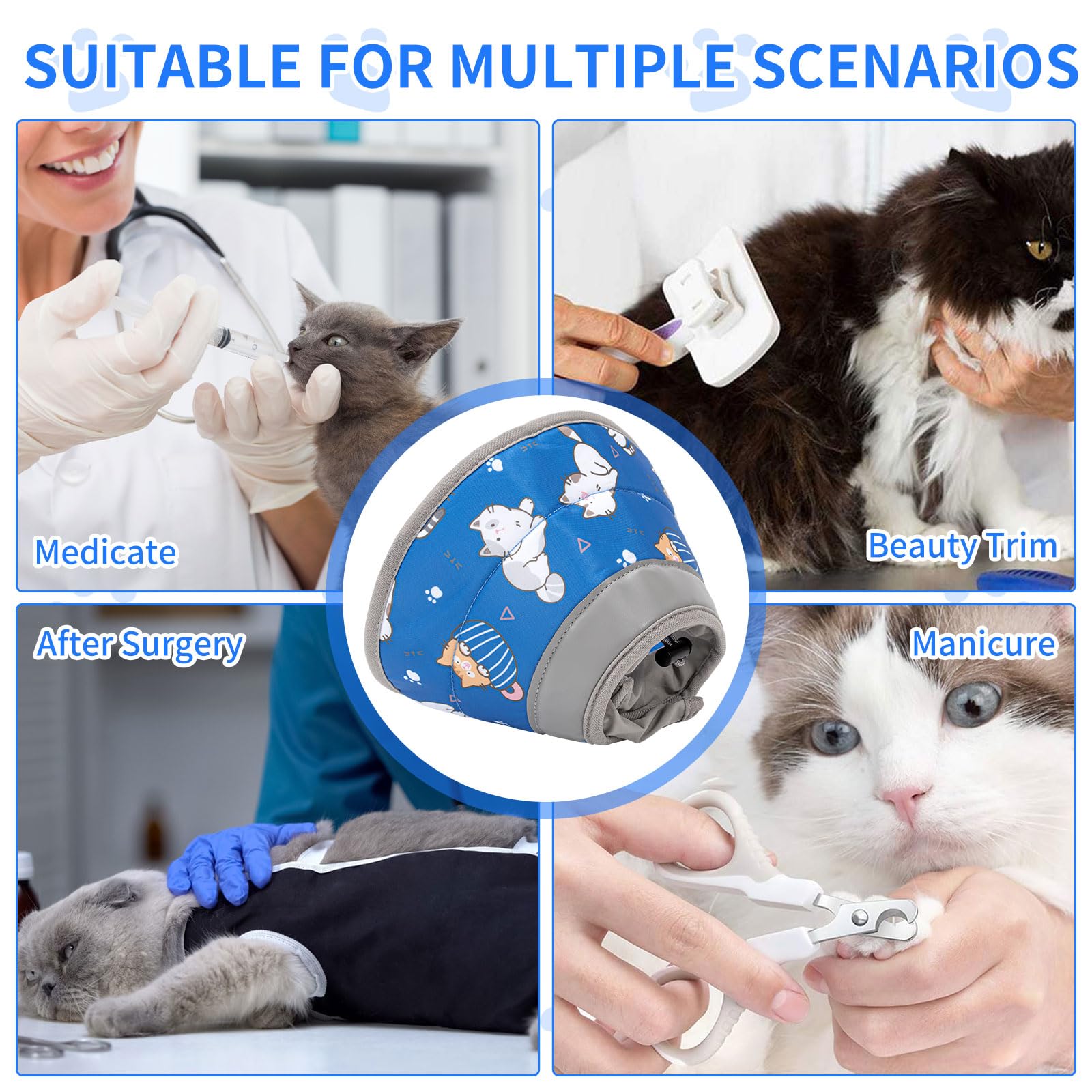 SUITABLE FOR MULTIPLE SCENARIOS

Medicate

Beauty Trim

After Surgery

Manicure